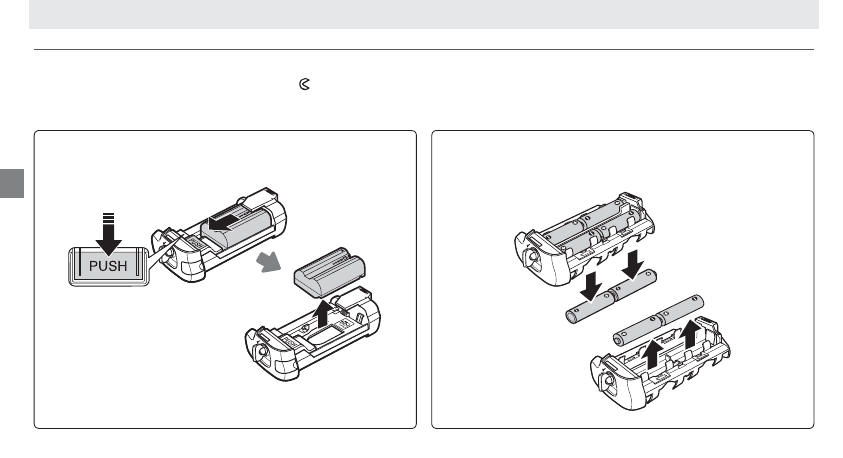 PUSH