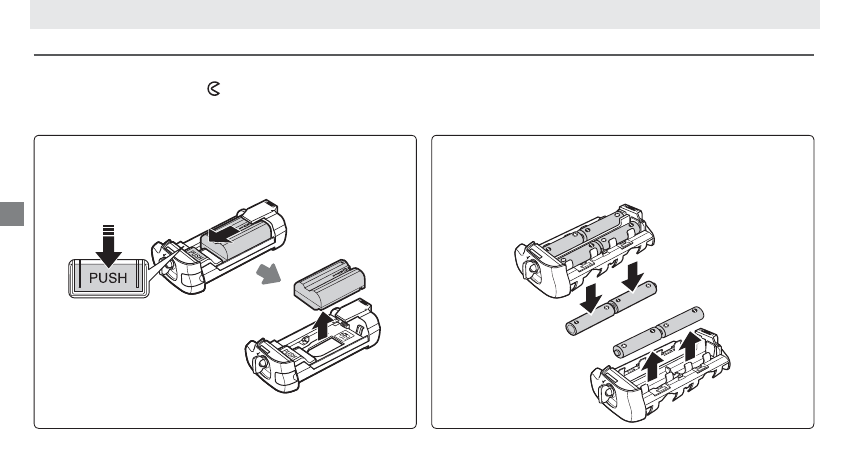 PUSH