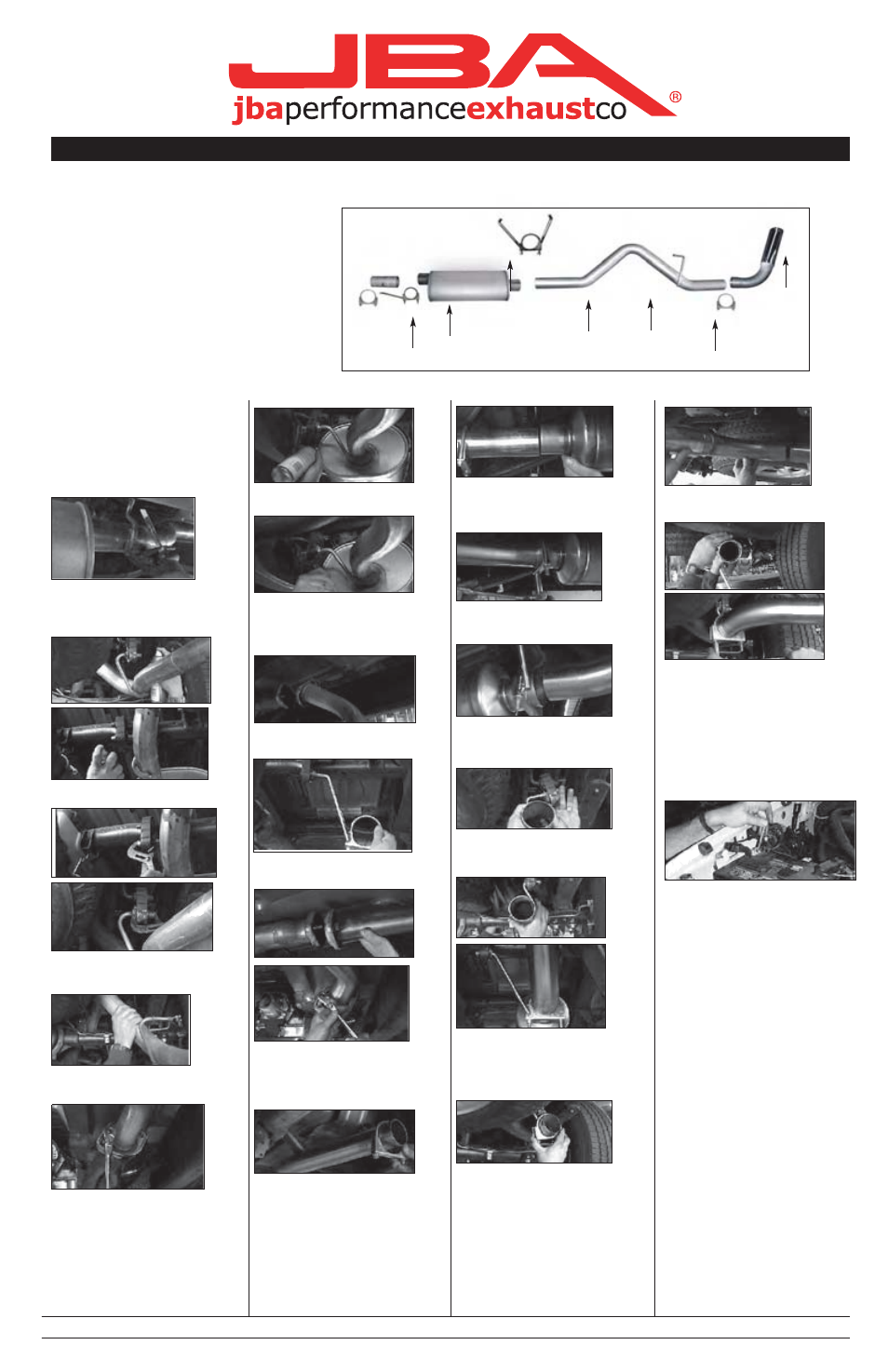 JBA
jbaperformanceexhaustco ®