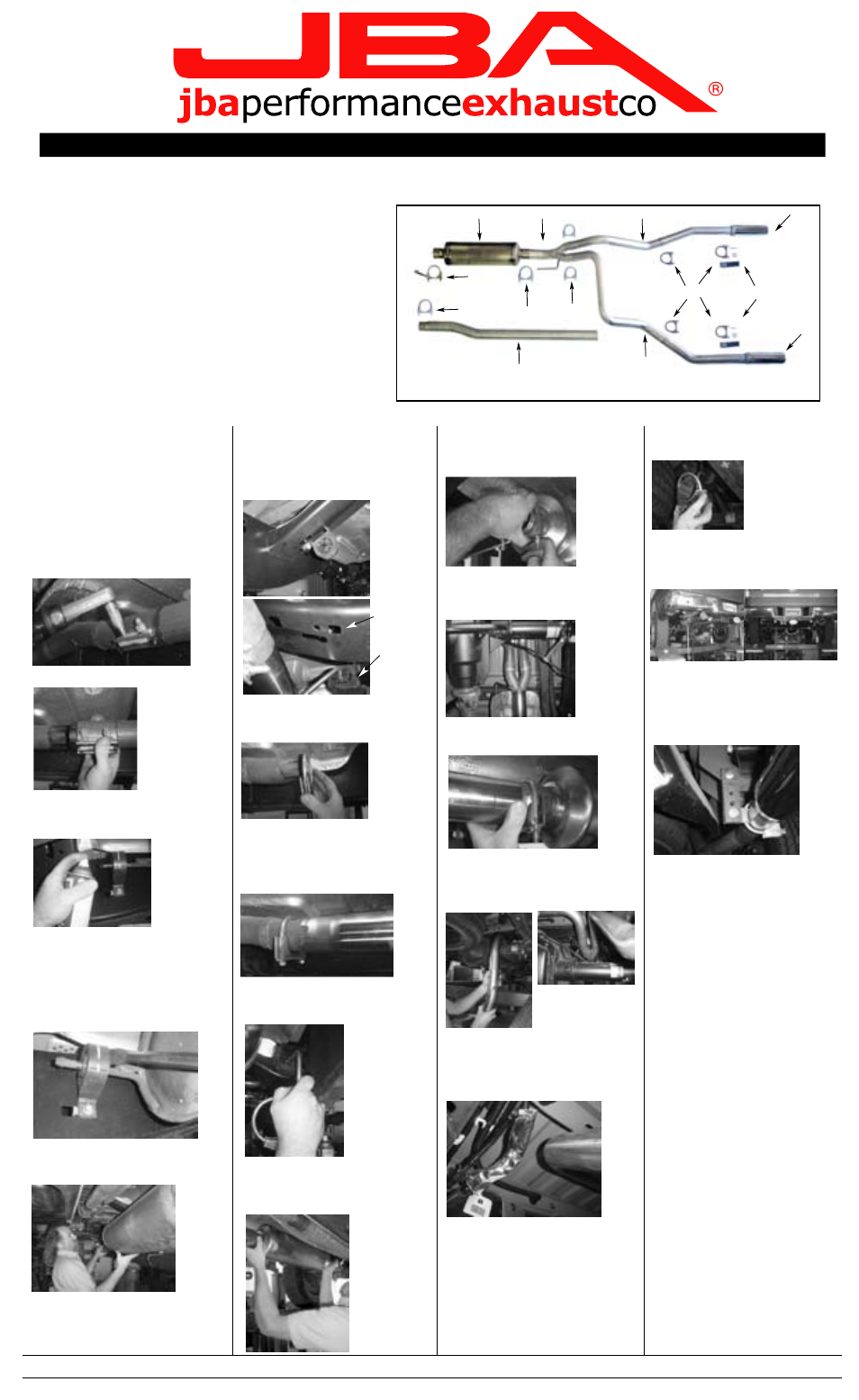 JBA

jbaperformanceexhaustco®