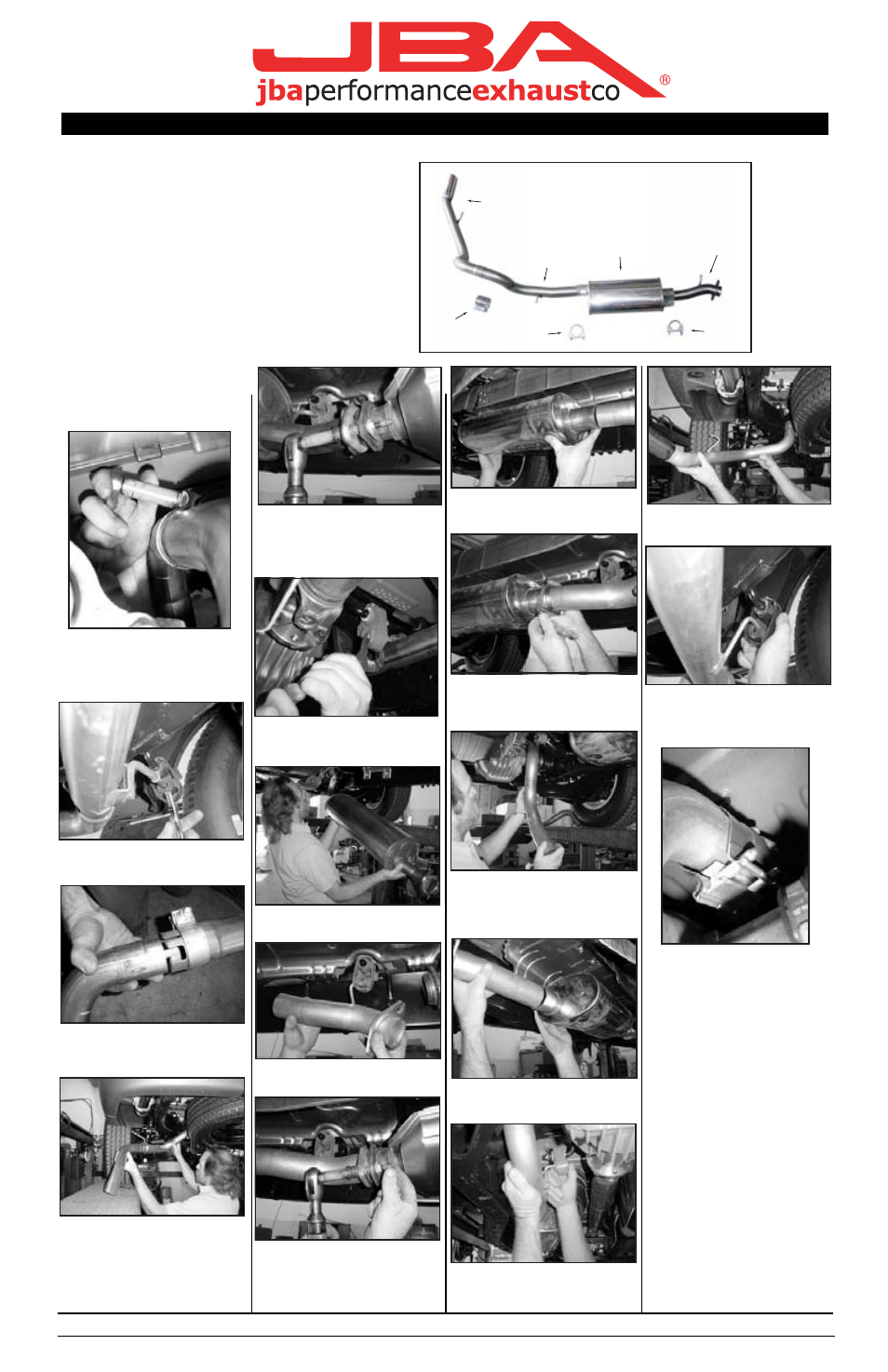 JBA

jbaperformanceexhaustco ®