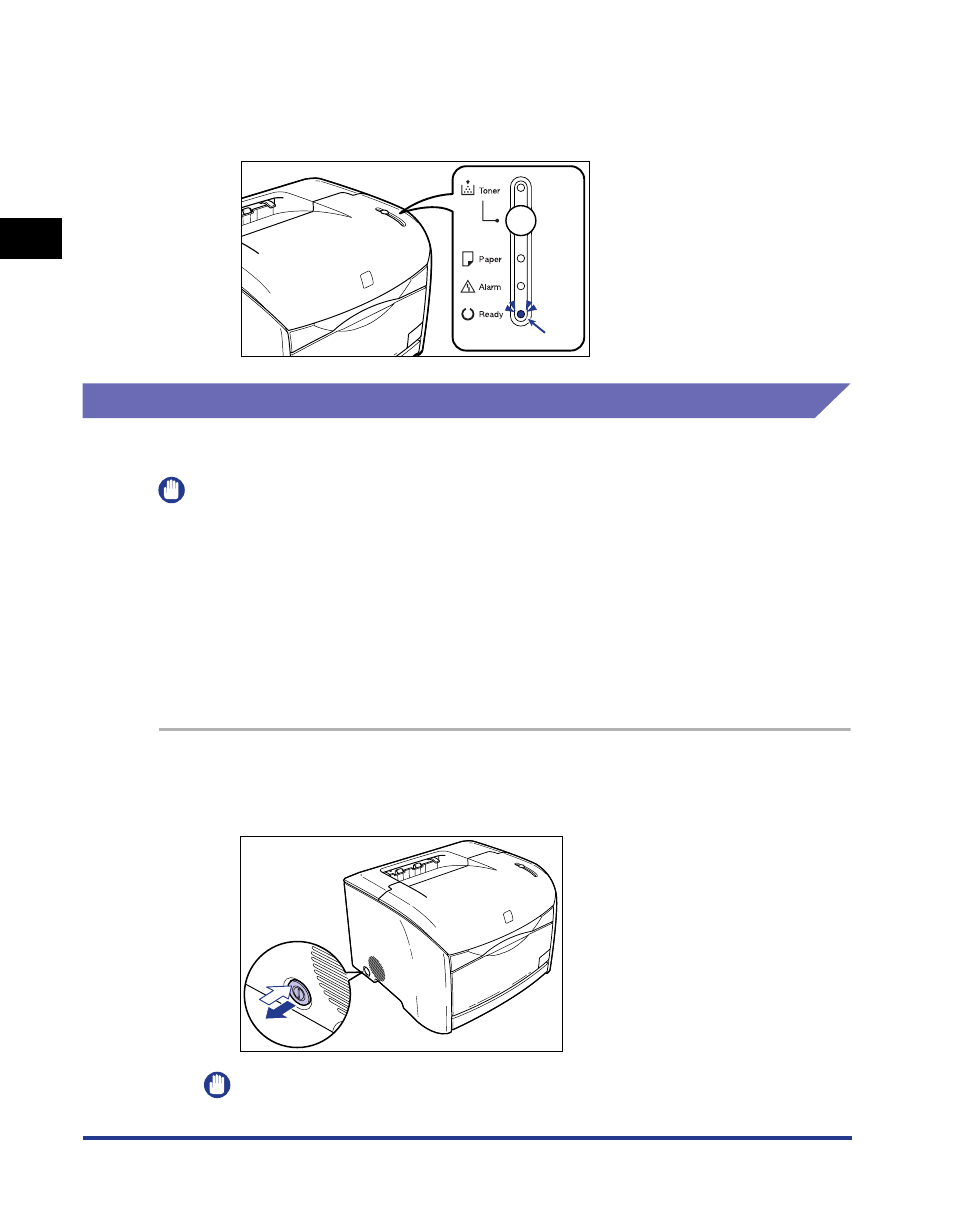 Toner

Paper

Alarm

Ready