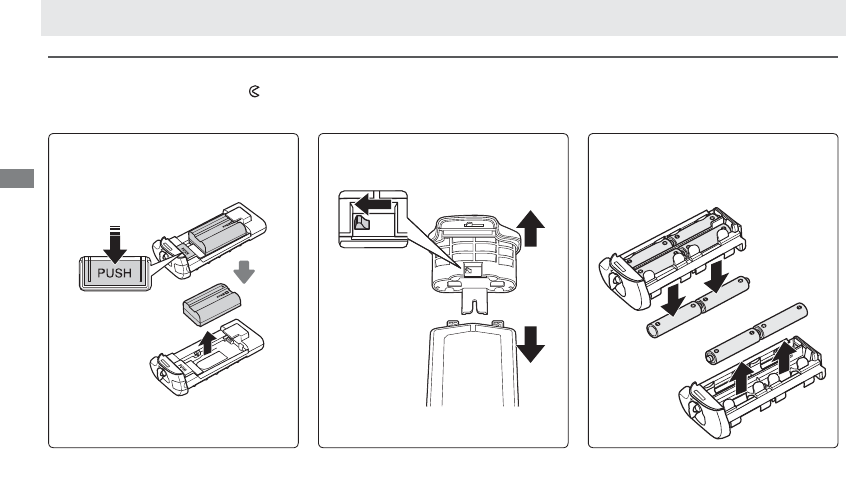 PUSH