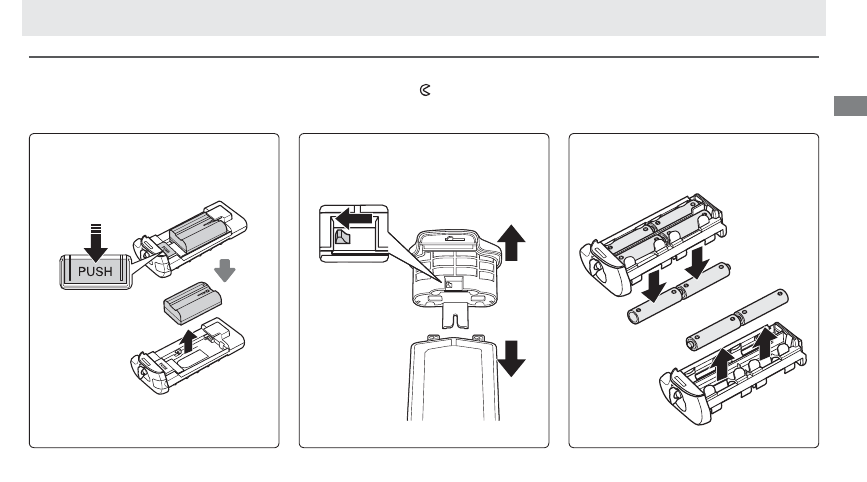 PUSH