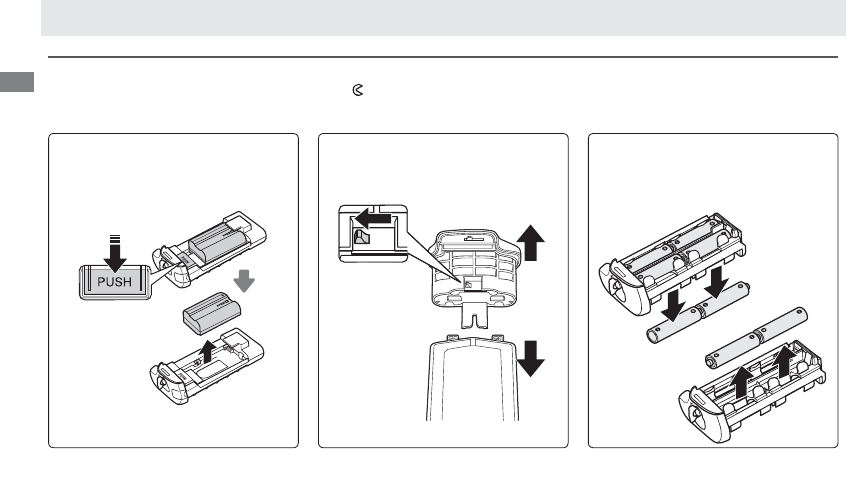 PUSH