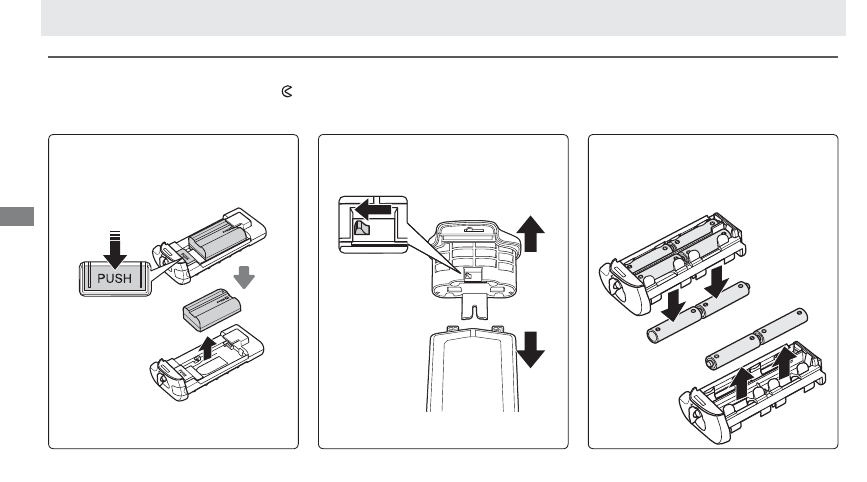 PUSH