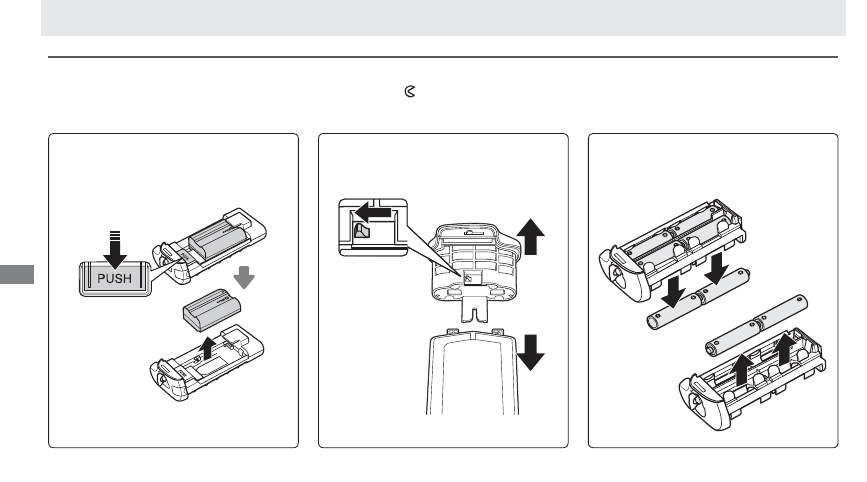 PUSH