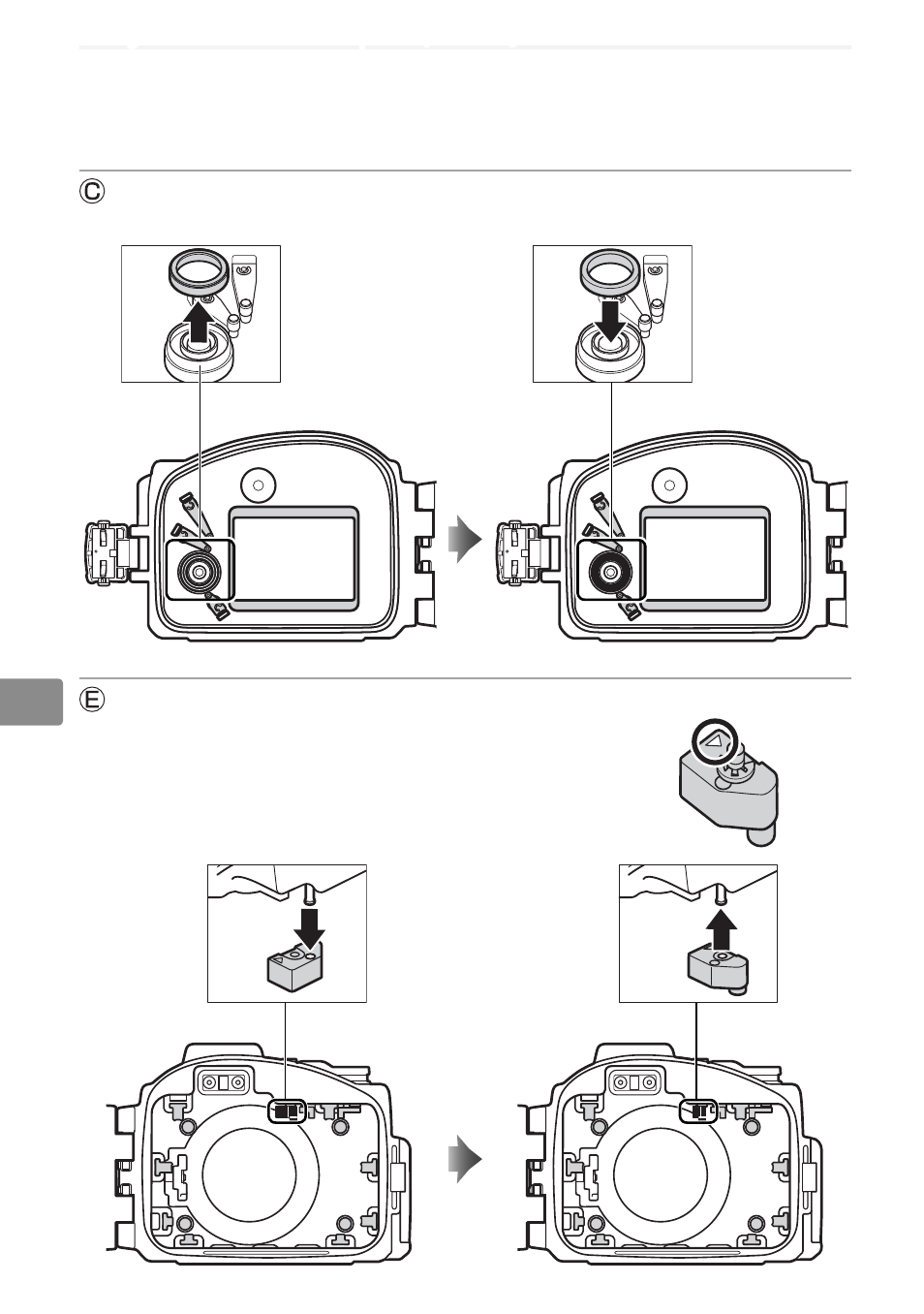 Ⓒ

Ⓔ