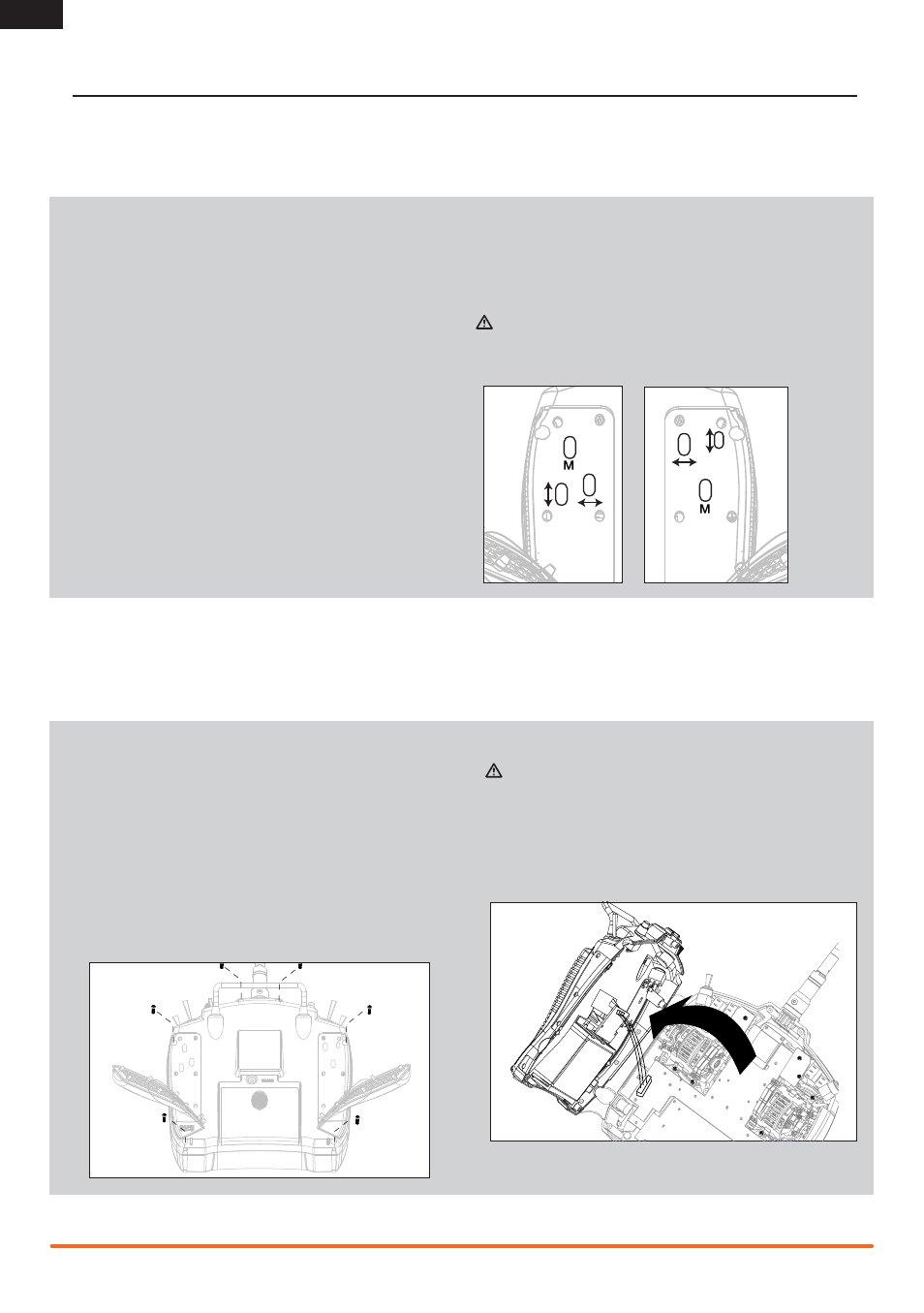 M

M