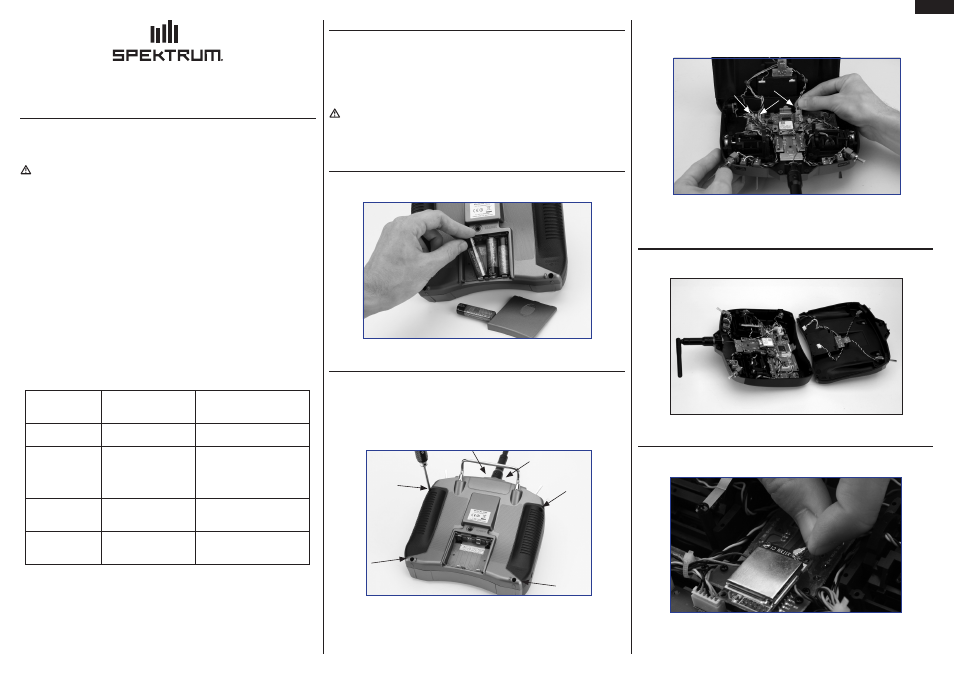 SPEKTRUM.