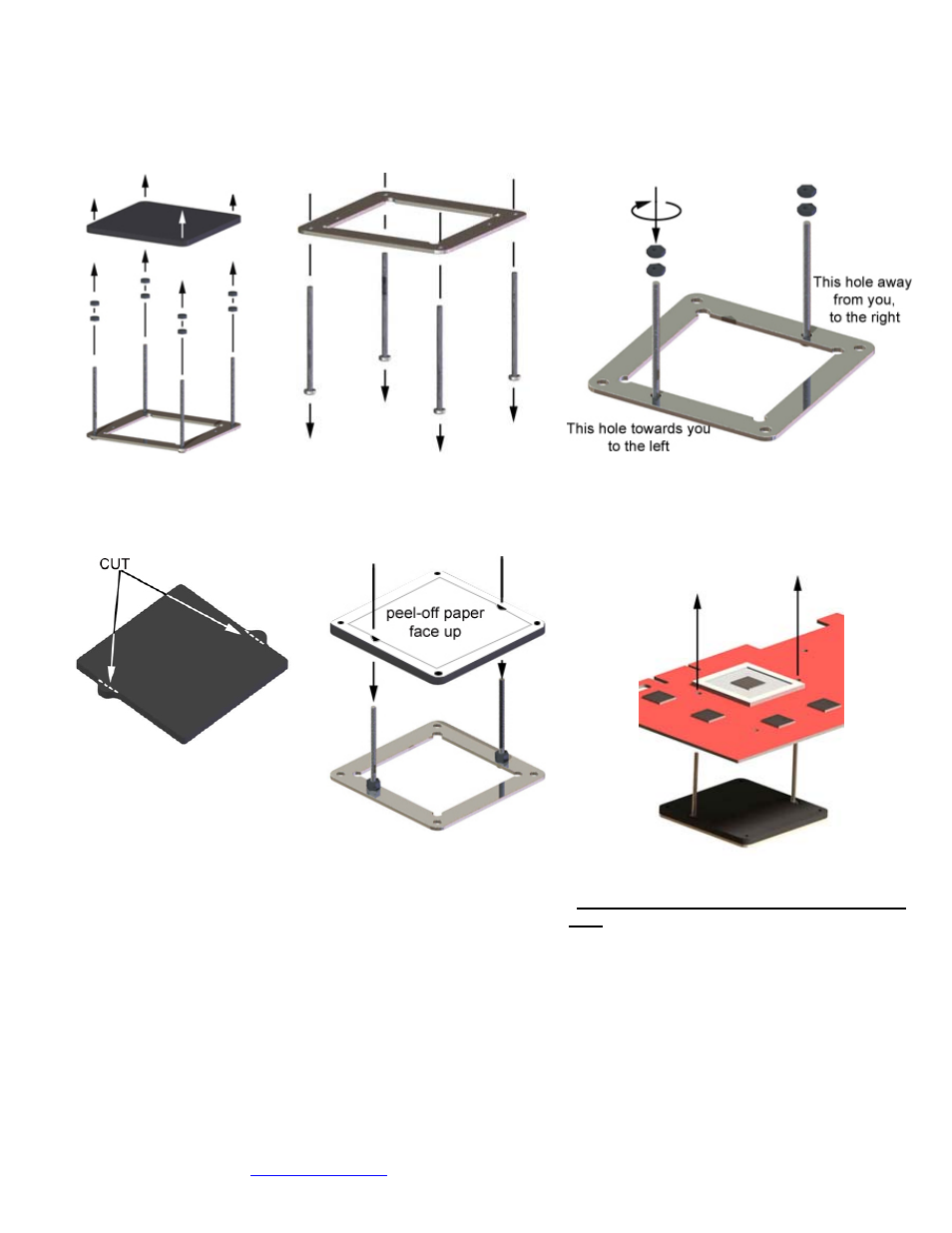 This hole away from you, to the right

This hole towards you to the left

CUT

peel-off paper face up