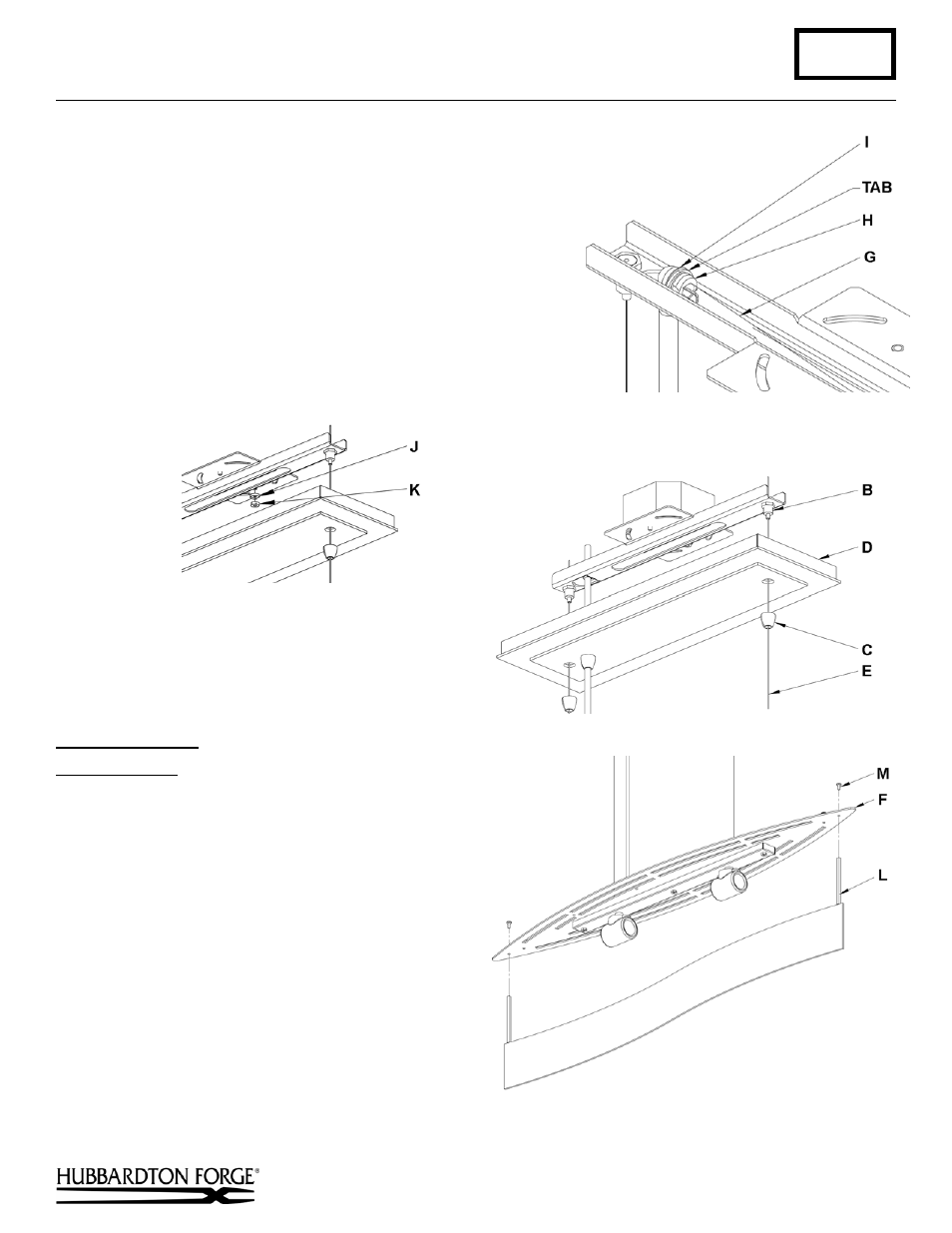 I

TAB

H

G

J

K

B

D

C

E

M

F

L

HUBBARDTON FORGE®