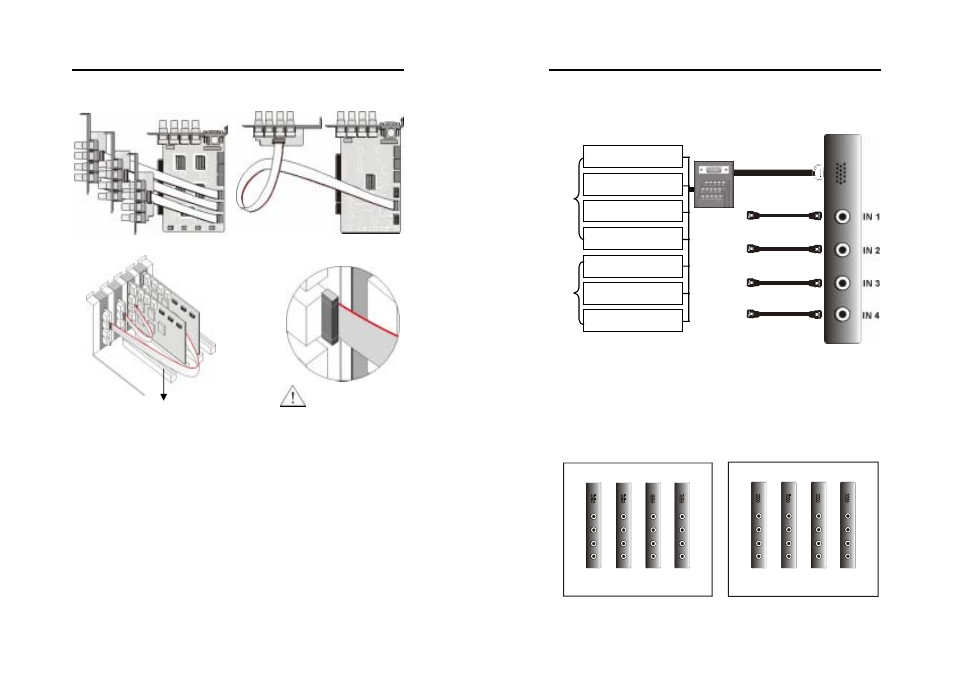 IN 1
IN 2
IN 3
IN 4