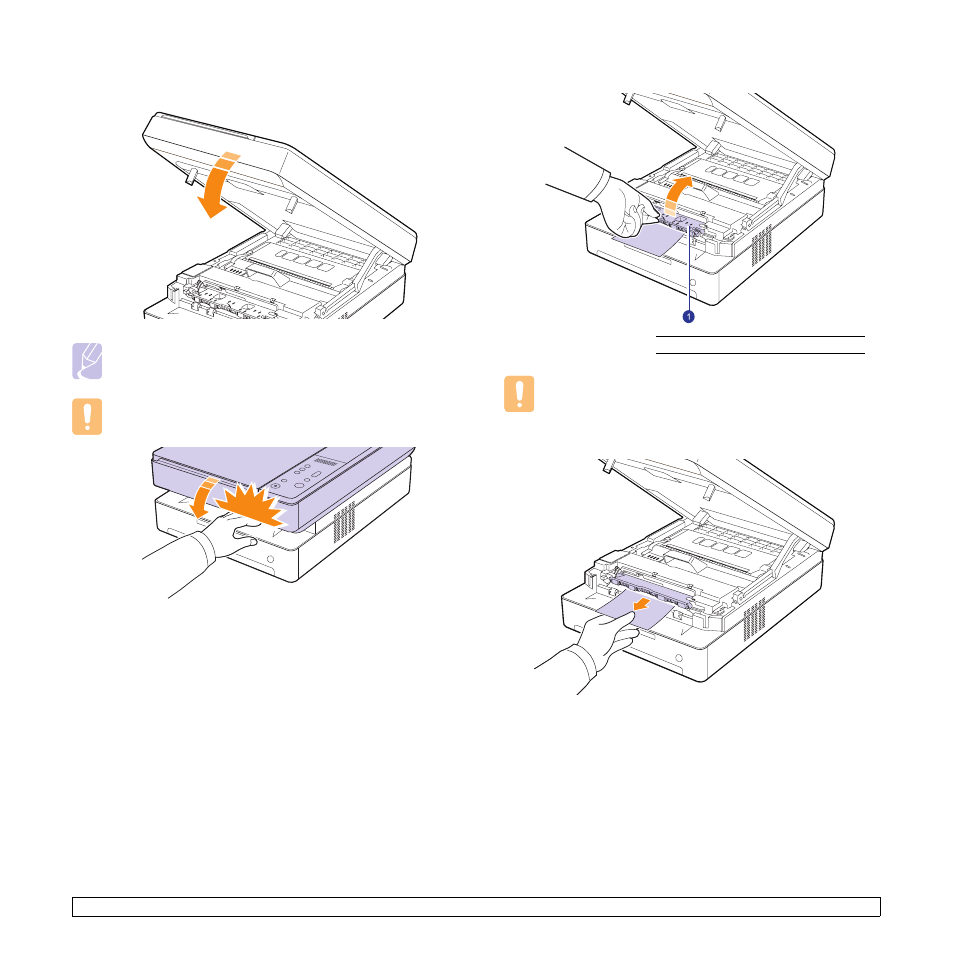 1