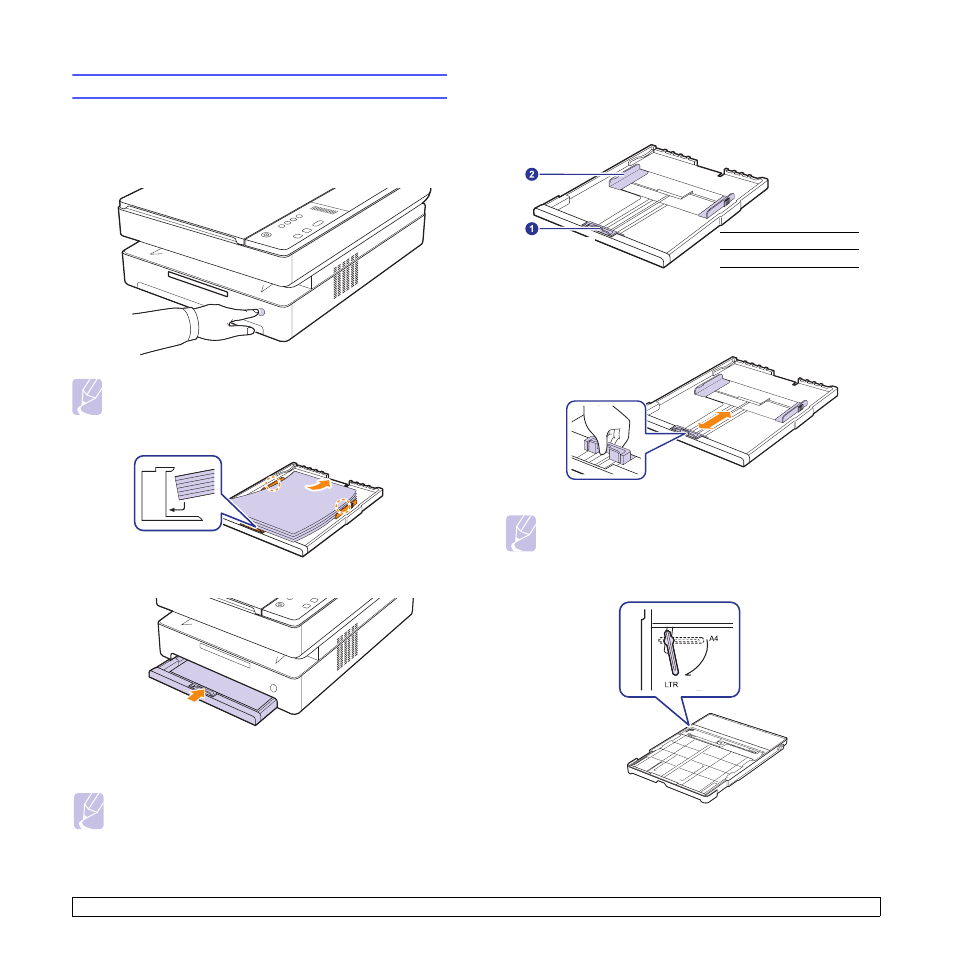 2

1

A4

LTR