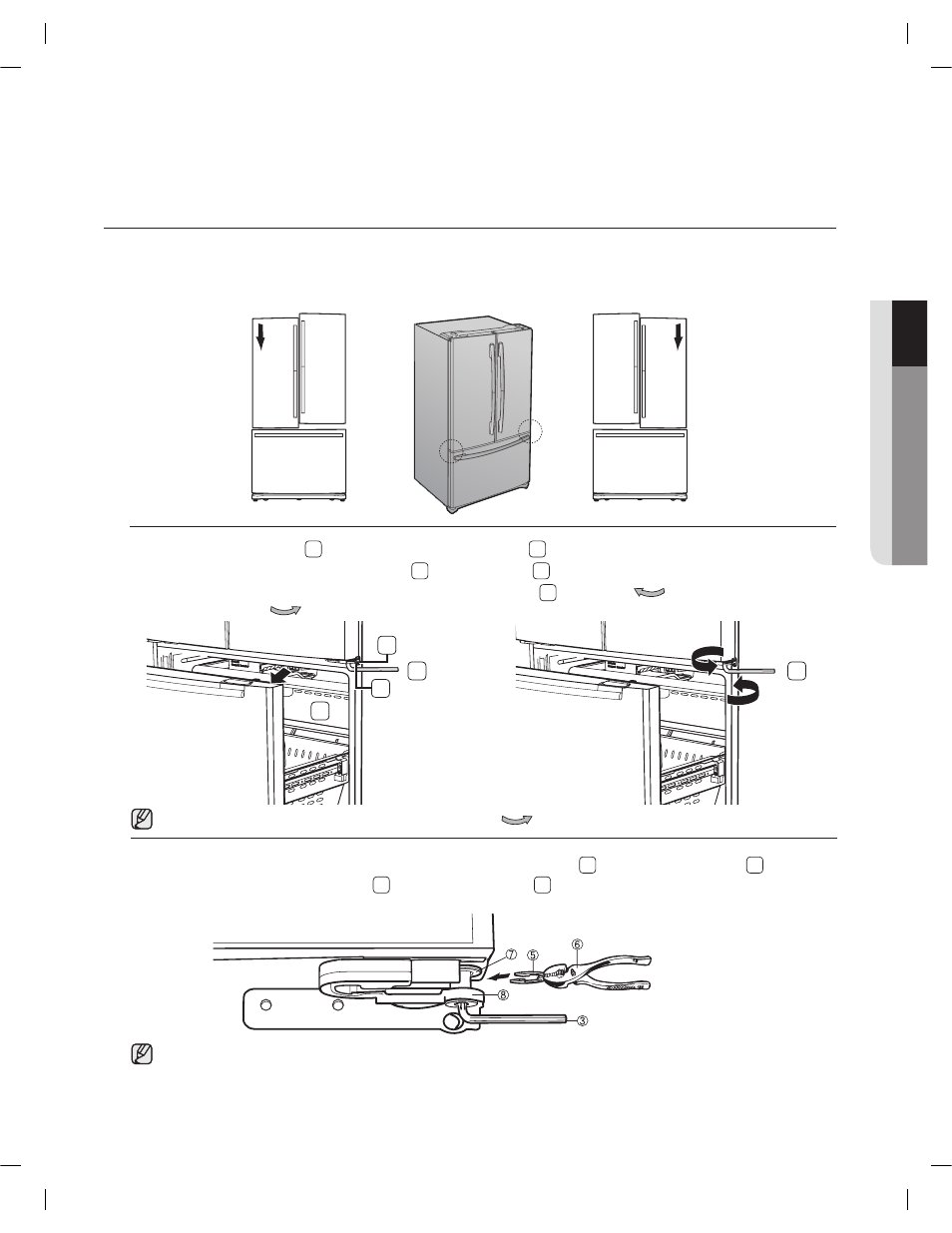 ⑦ ⑤ ⑥

⑧

③