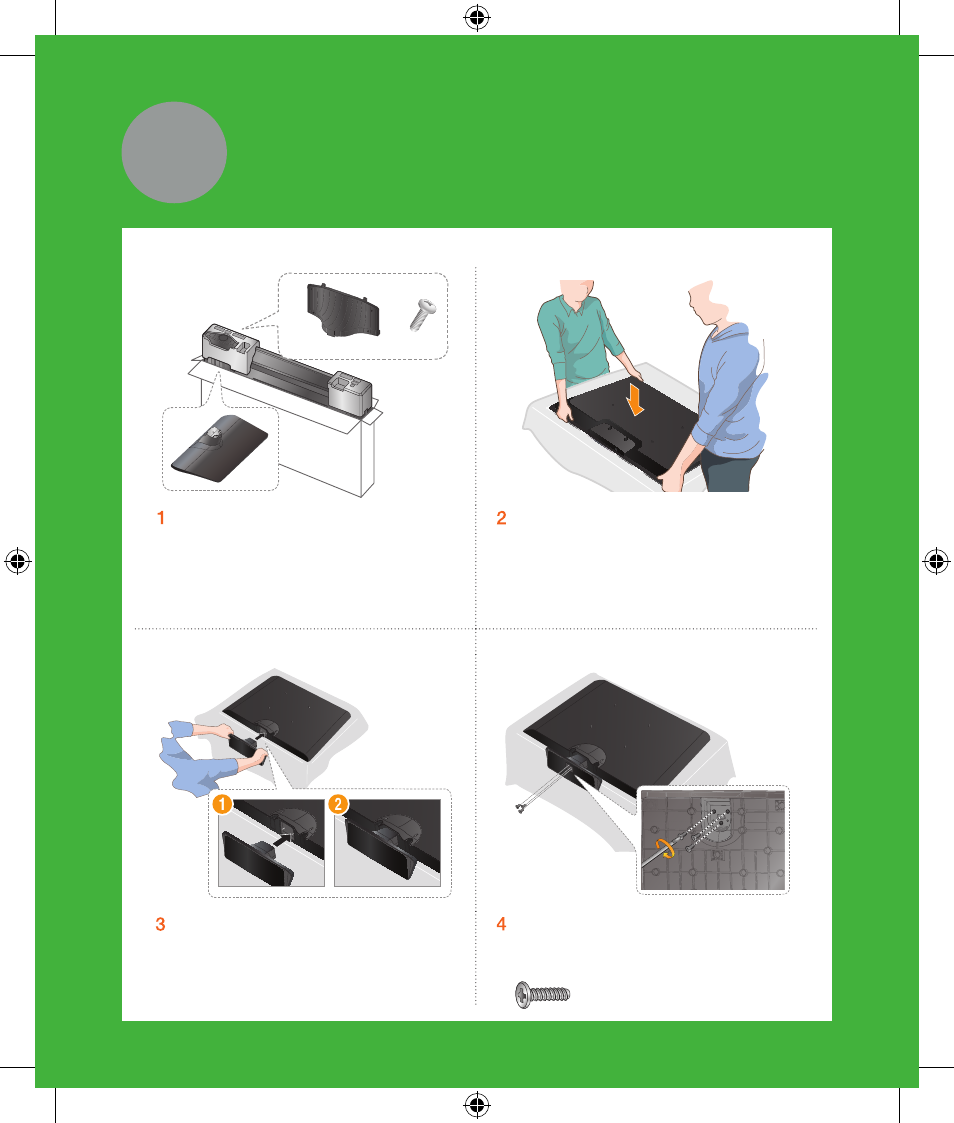 1

2

1 2

3

4