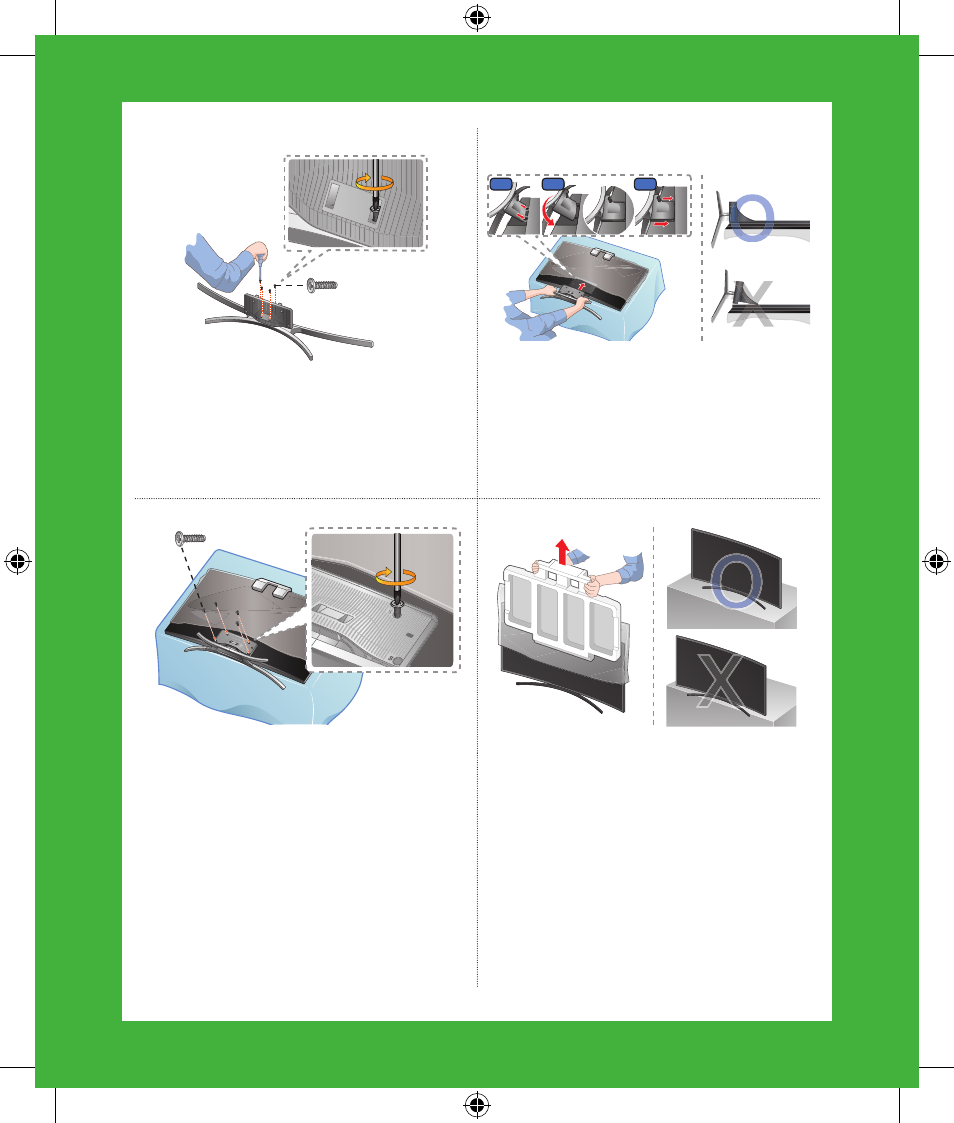 O

X

O

X