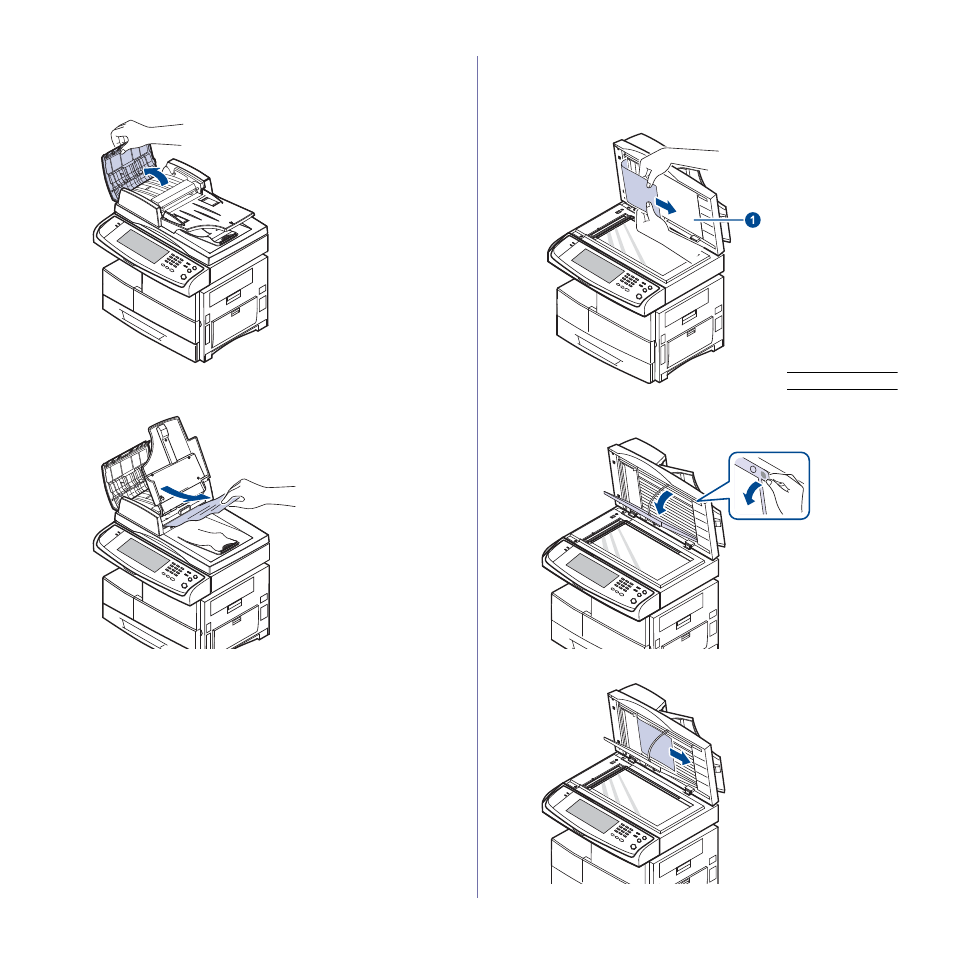 1