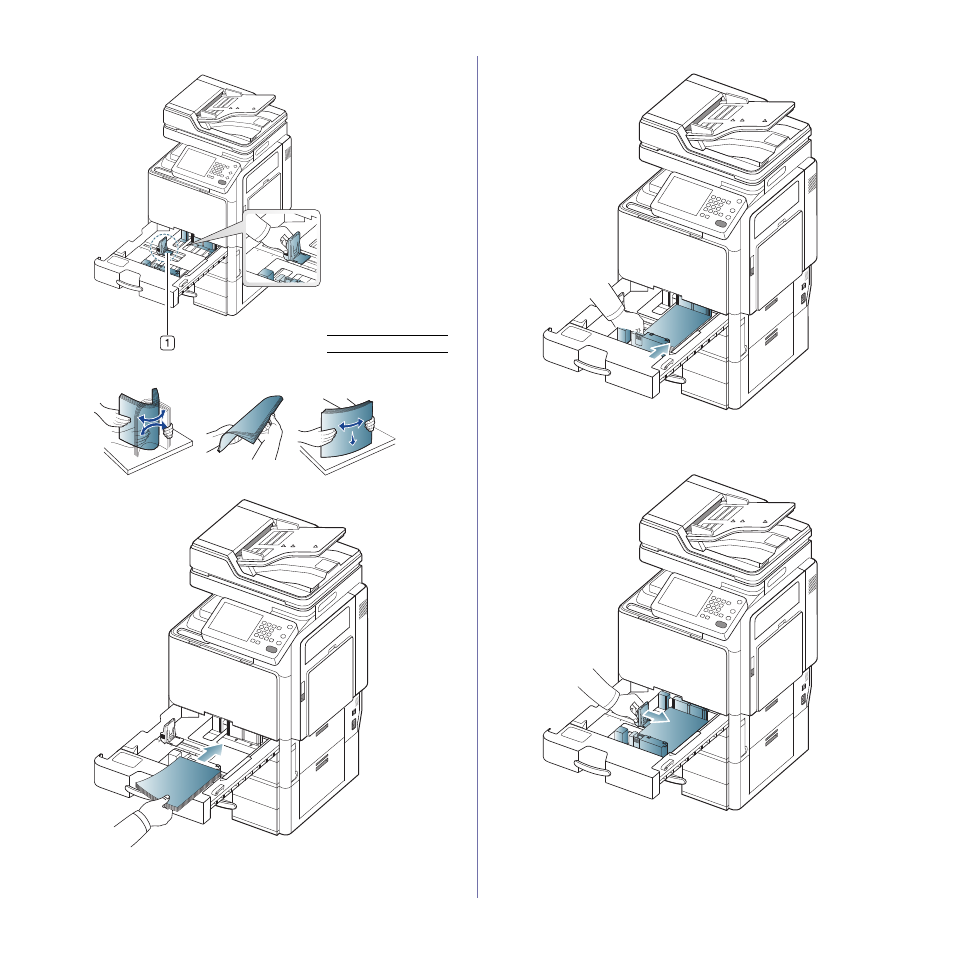 1