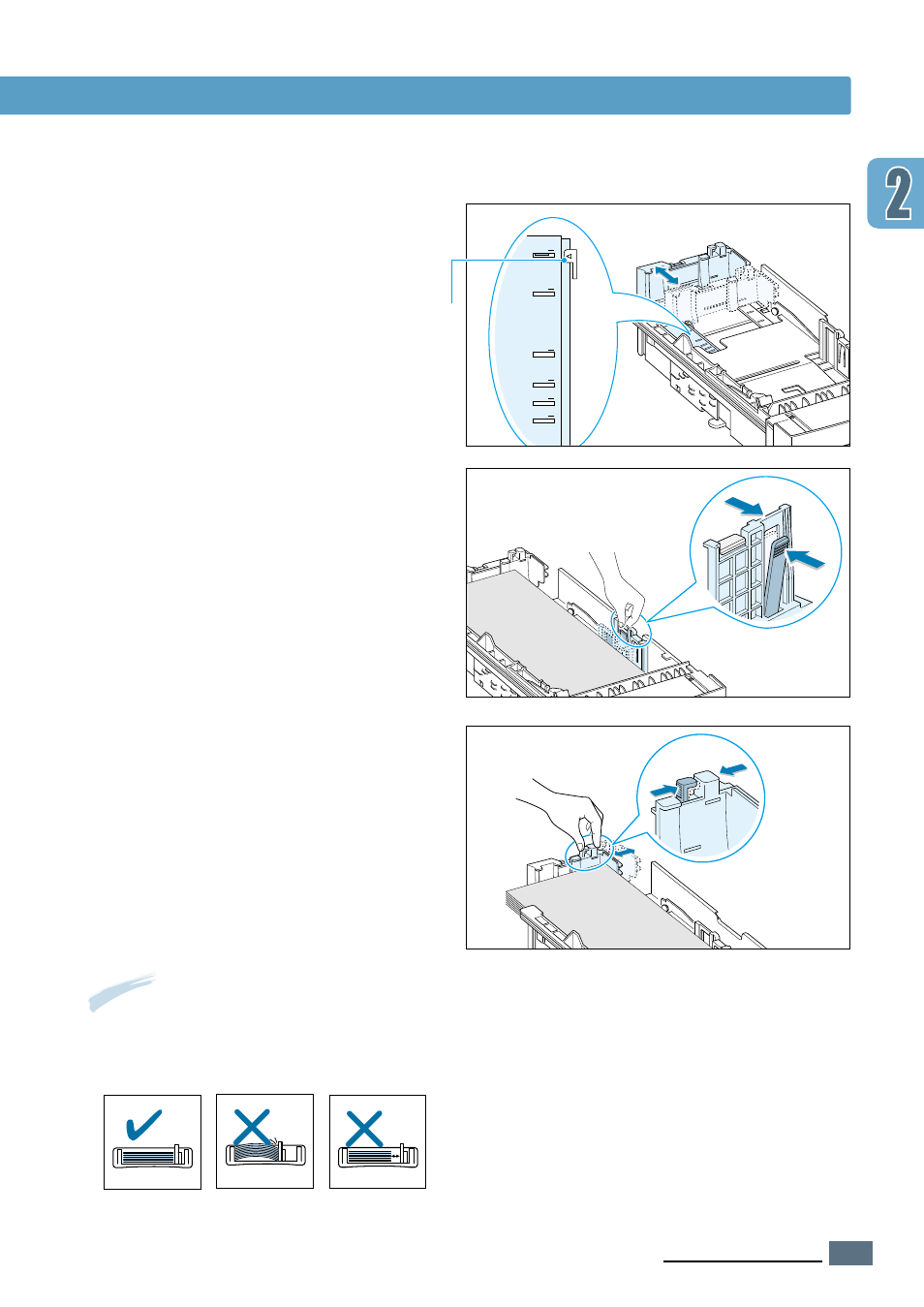 2