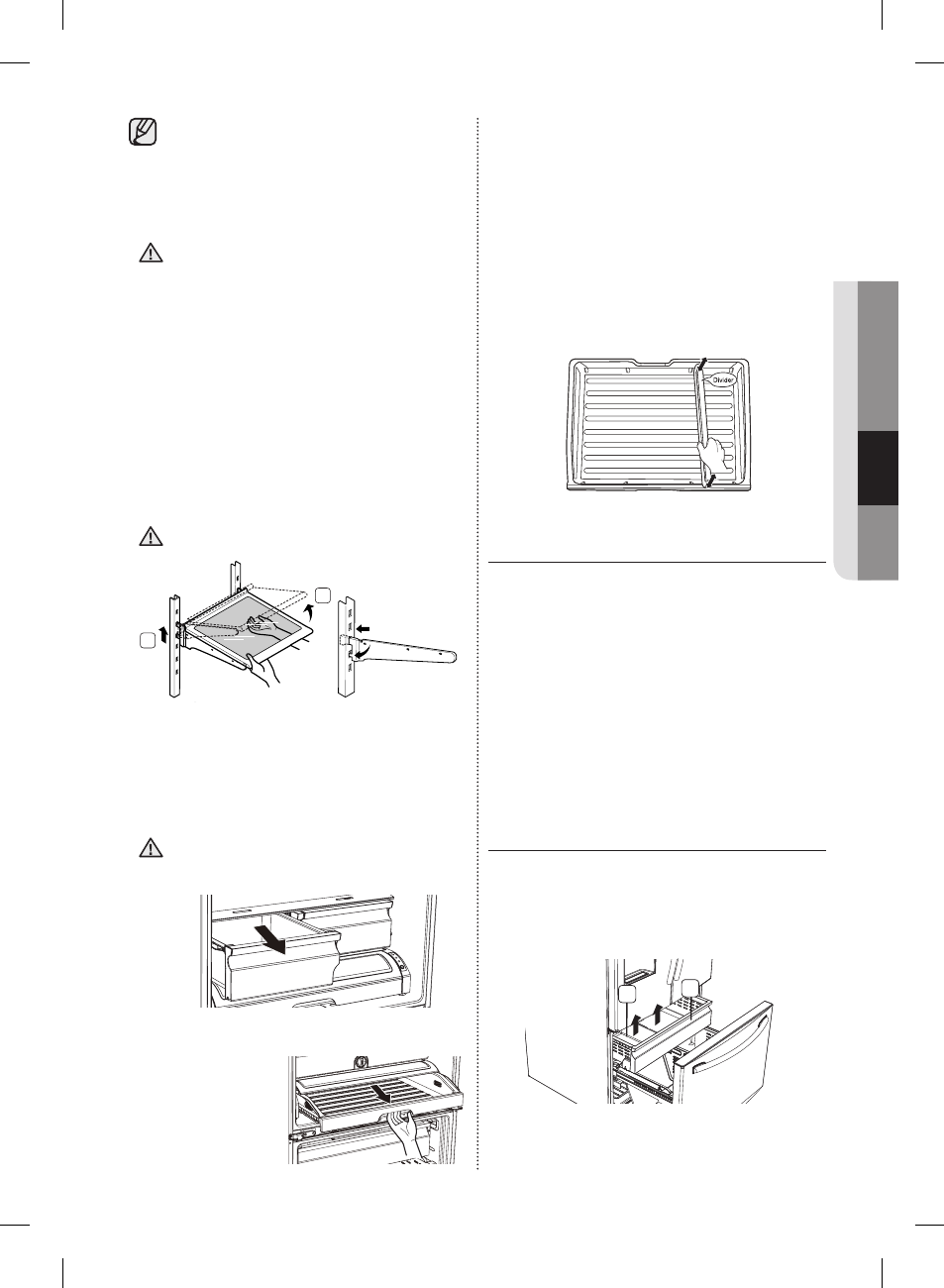 Divider