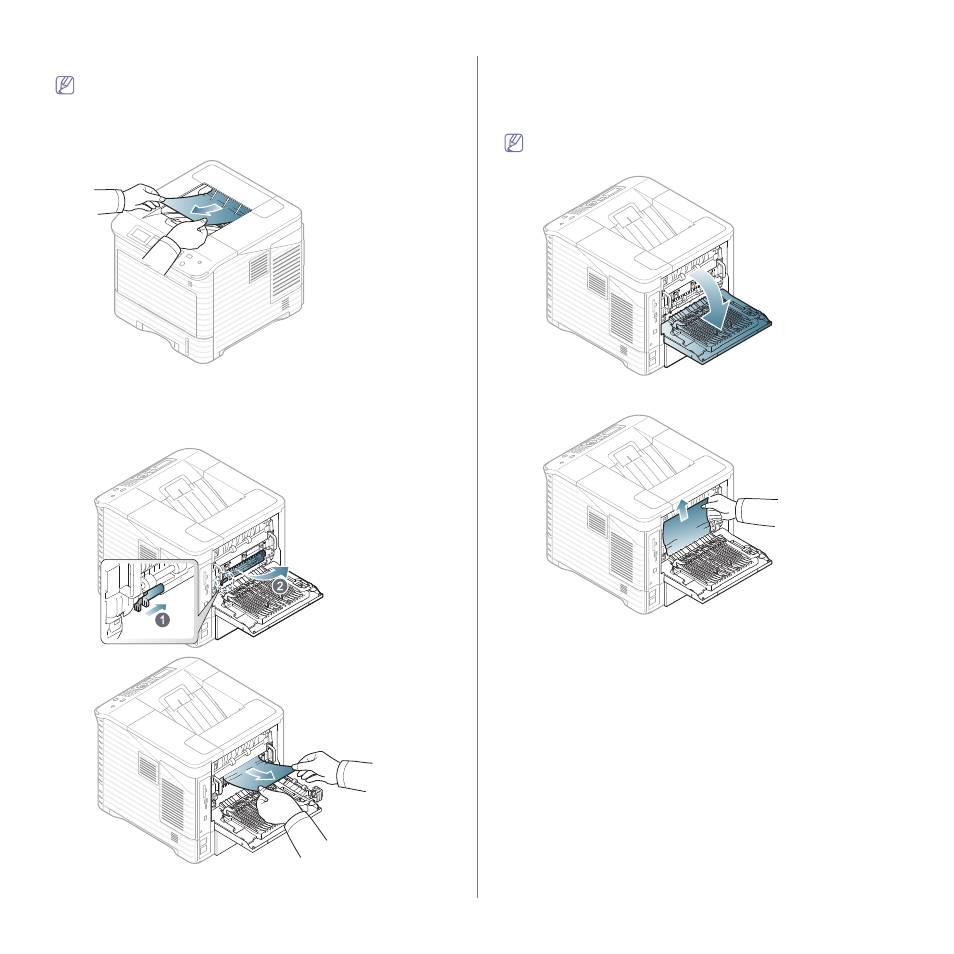 1

2