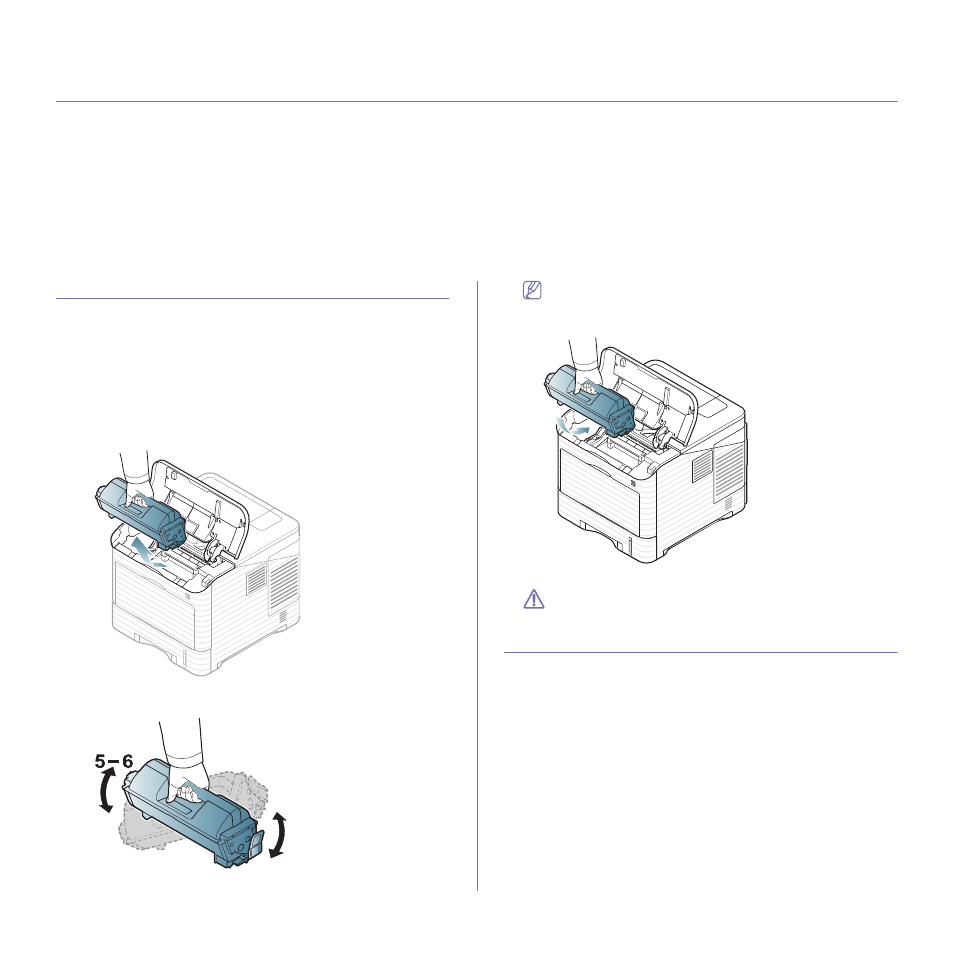 5–6