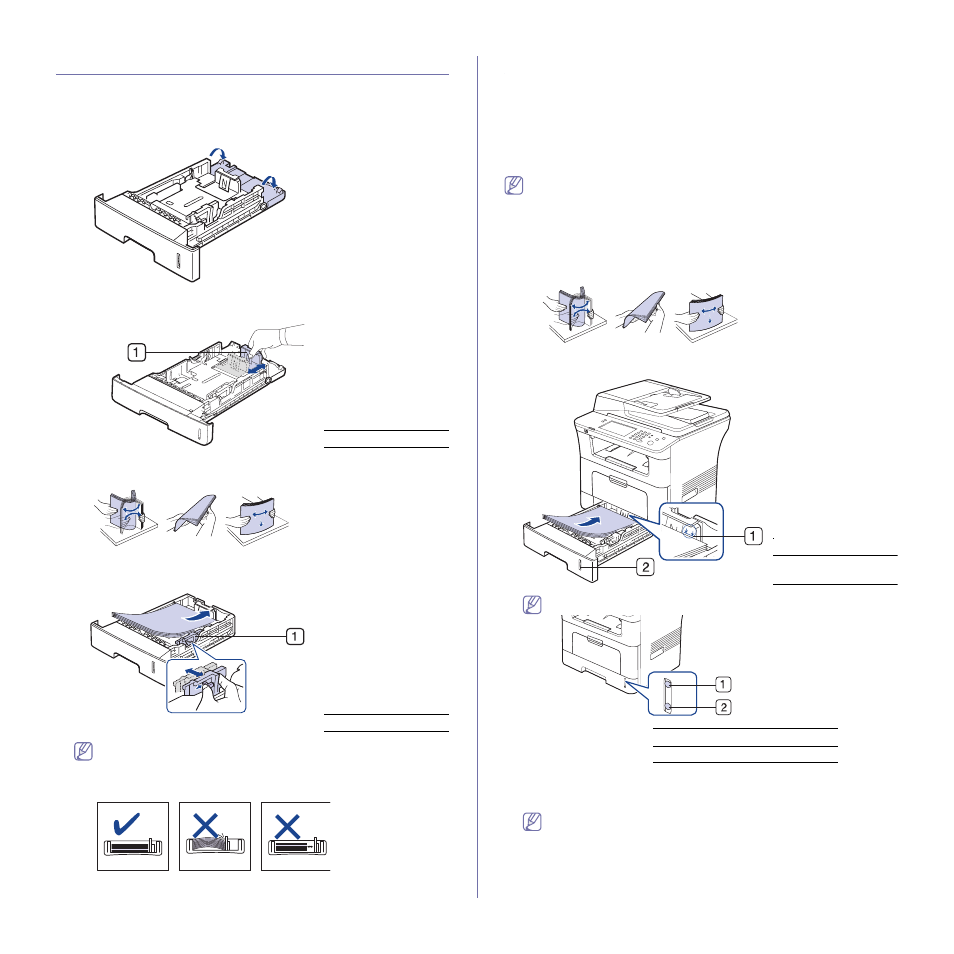 1

1

1

2

1

2