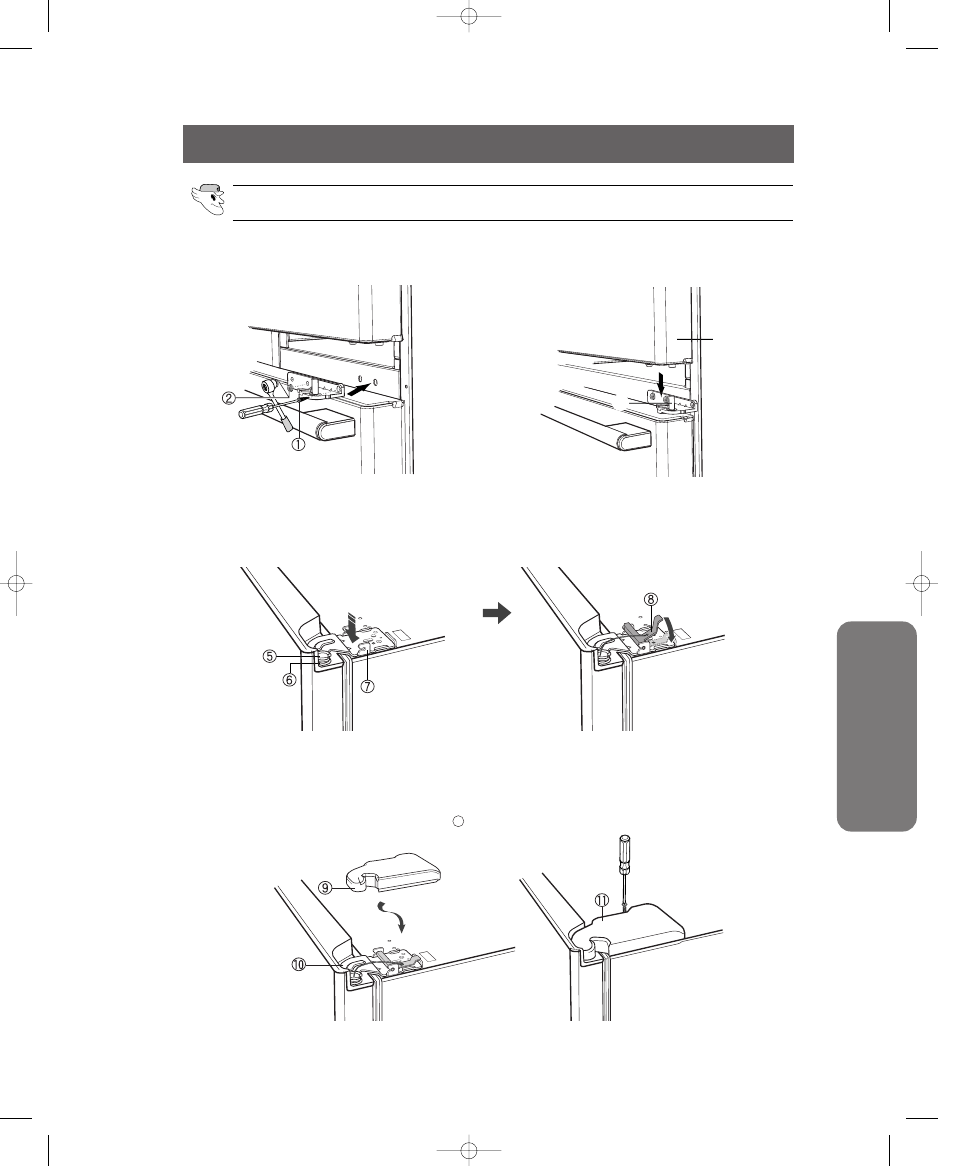 ②

①

⑤

⑥

⑦

⑧

⑨

⑩

⑪