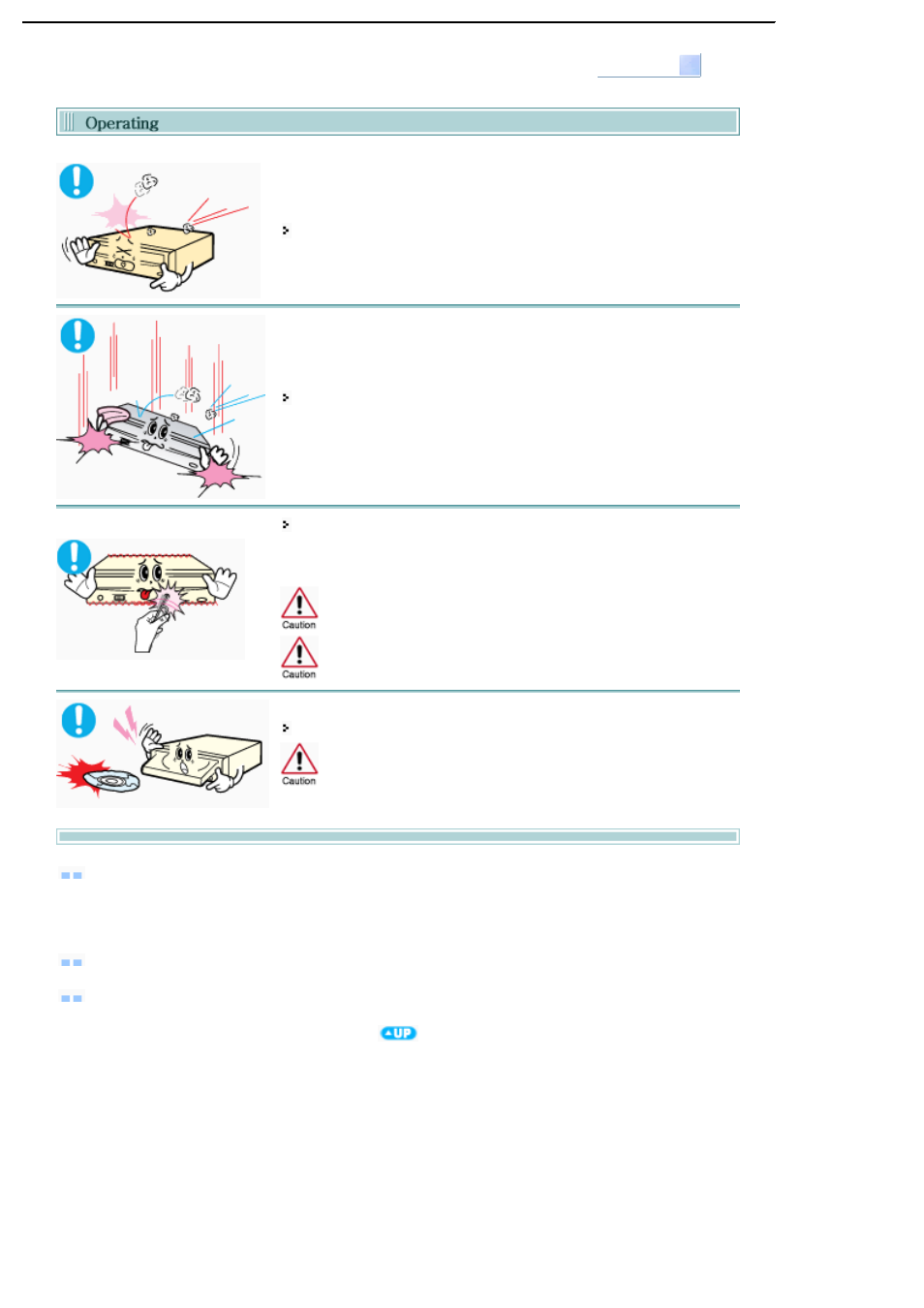 Operating

Caution

Caution

Caution

UP