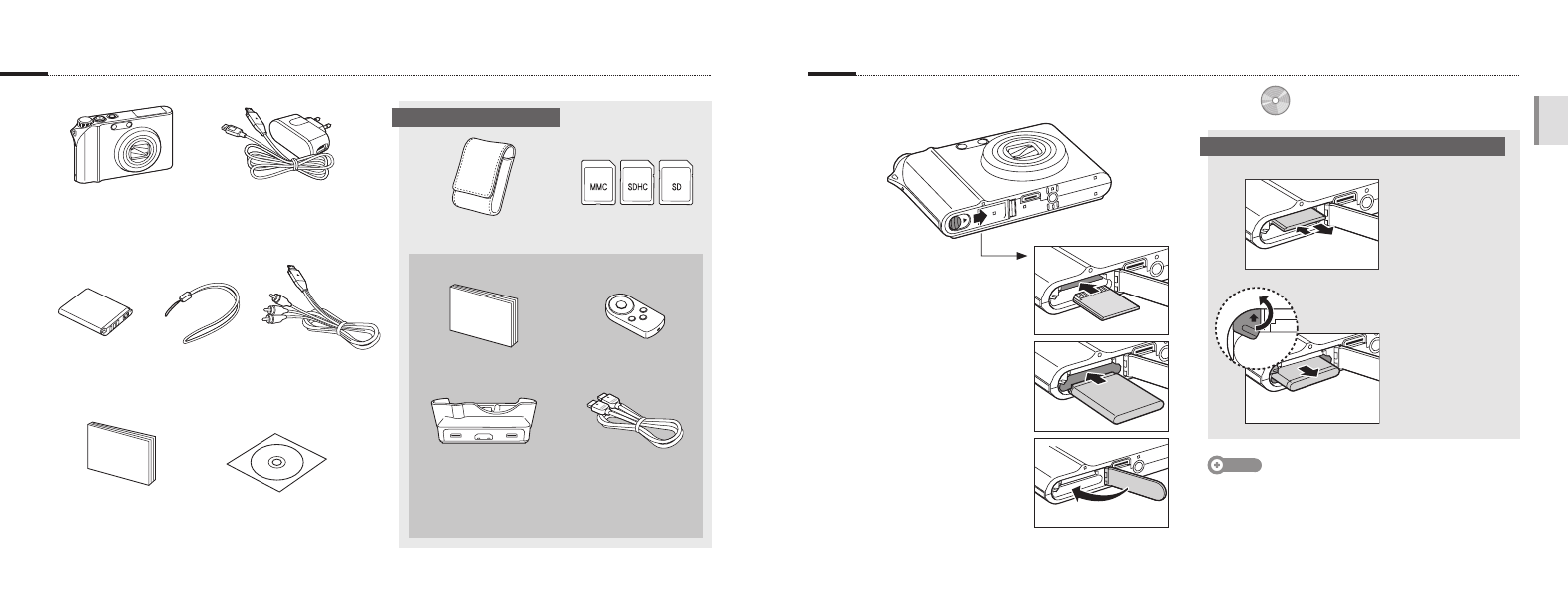 MMC

SDHC

SD