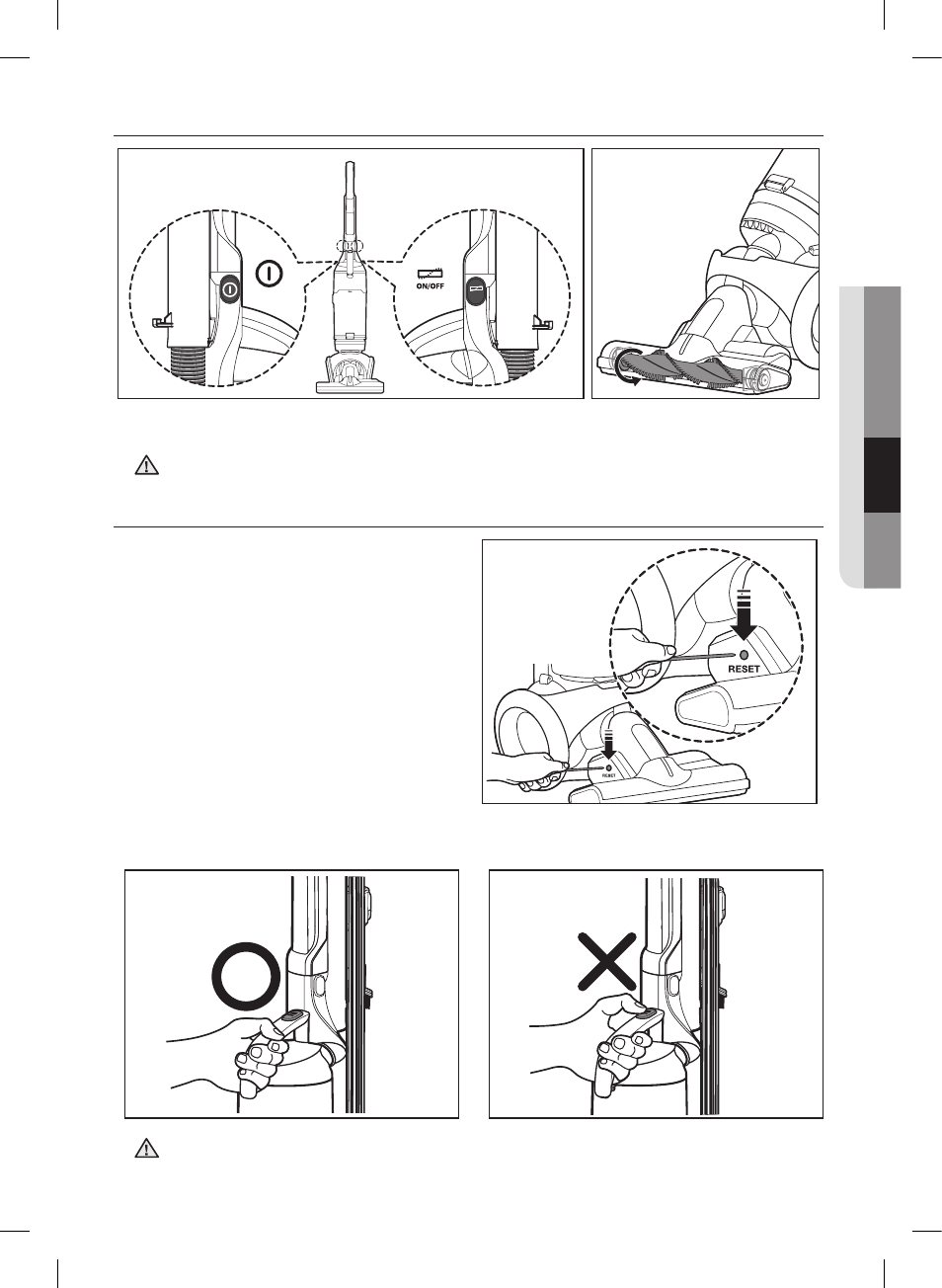 ON/OFF

RESET

RESET