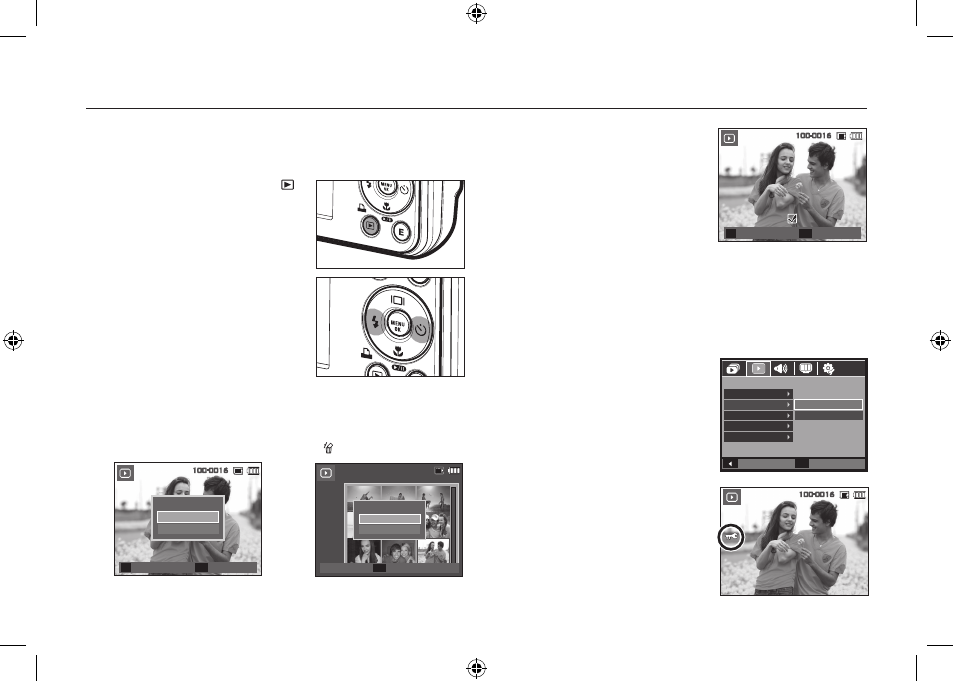 100-0016

MENU OK

E

MENU OK

100-0016

100-0016

100-0016