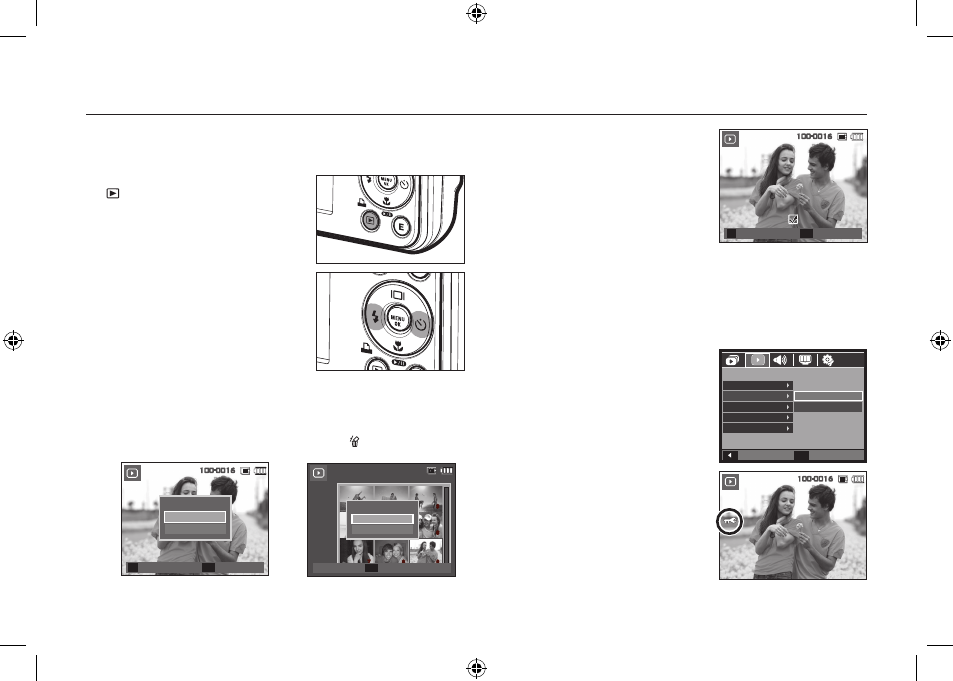 100-0016

MENU OK

E

MENU OK

100-0016

100-0016

100-0016