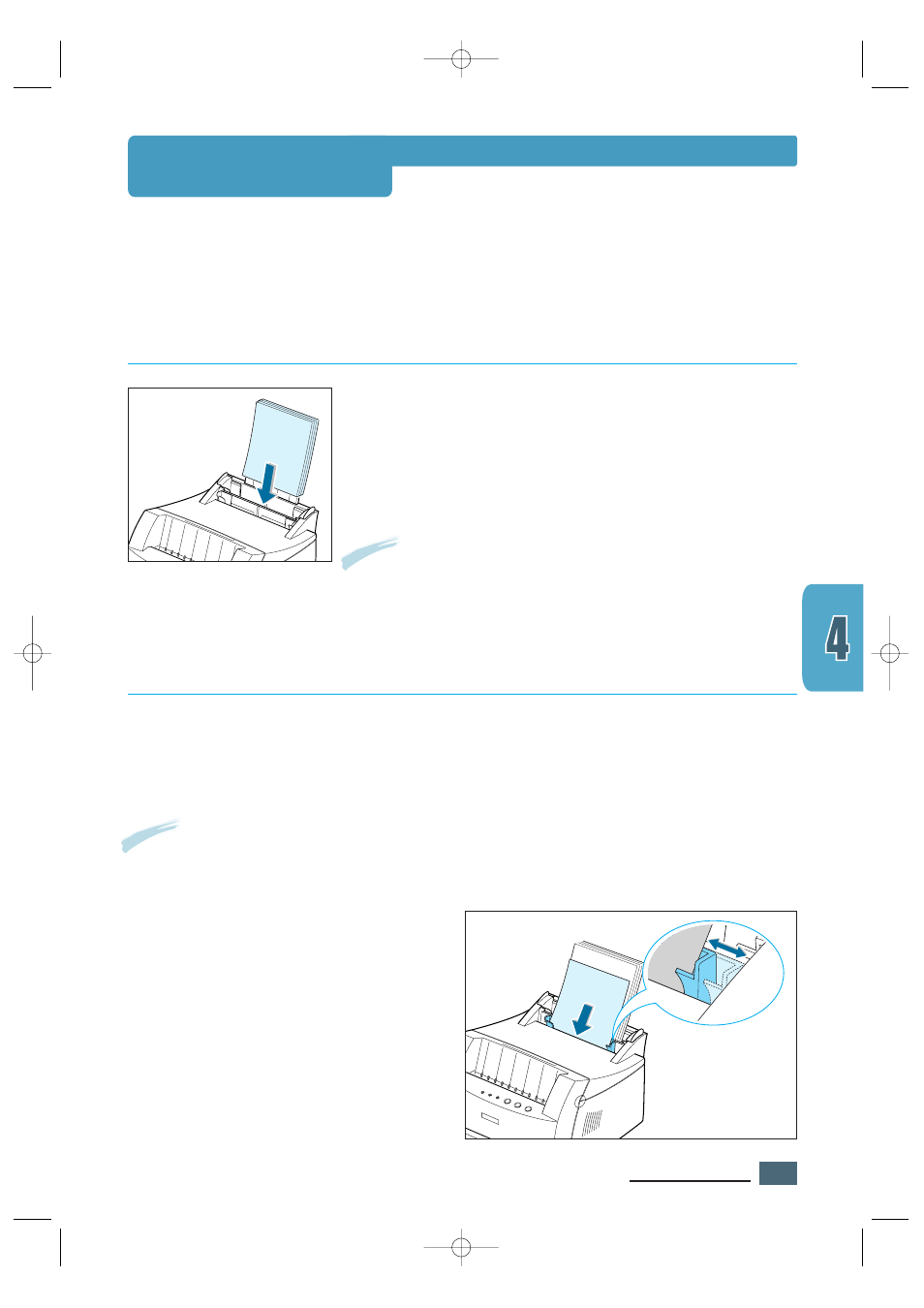 4