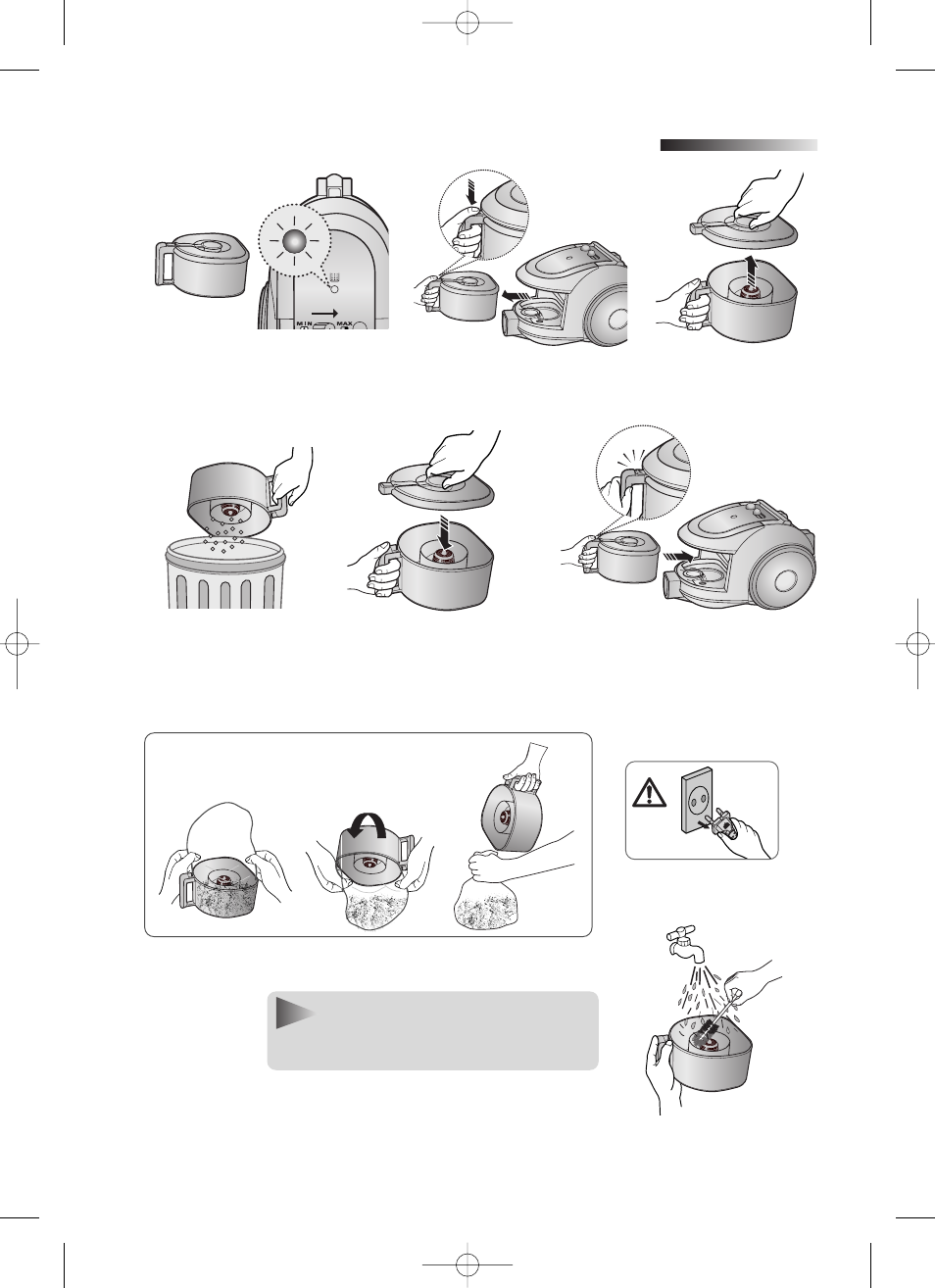 MIN MAX