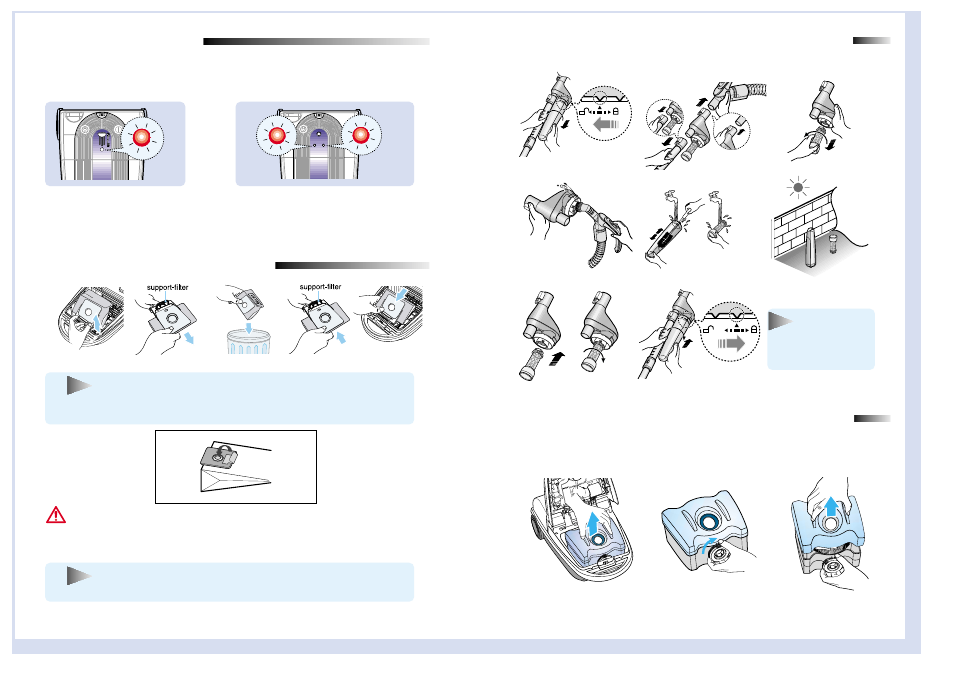 support-filter

support-filter