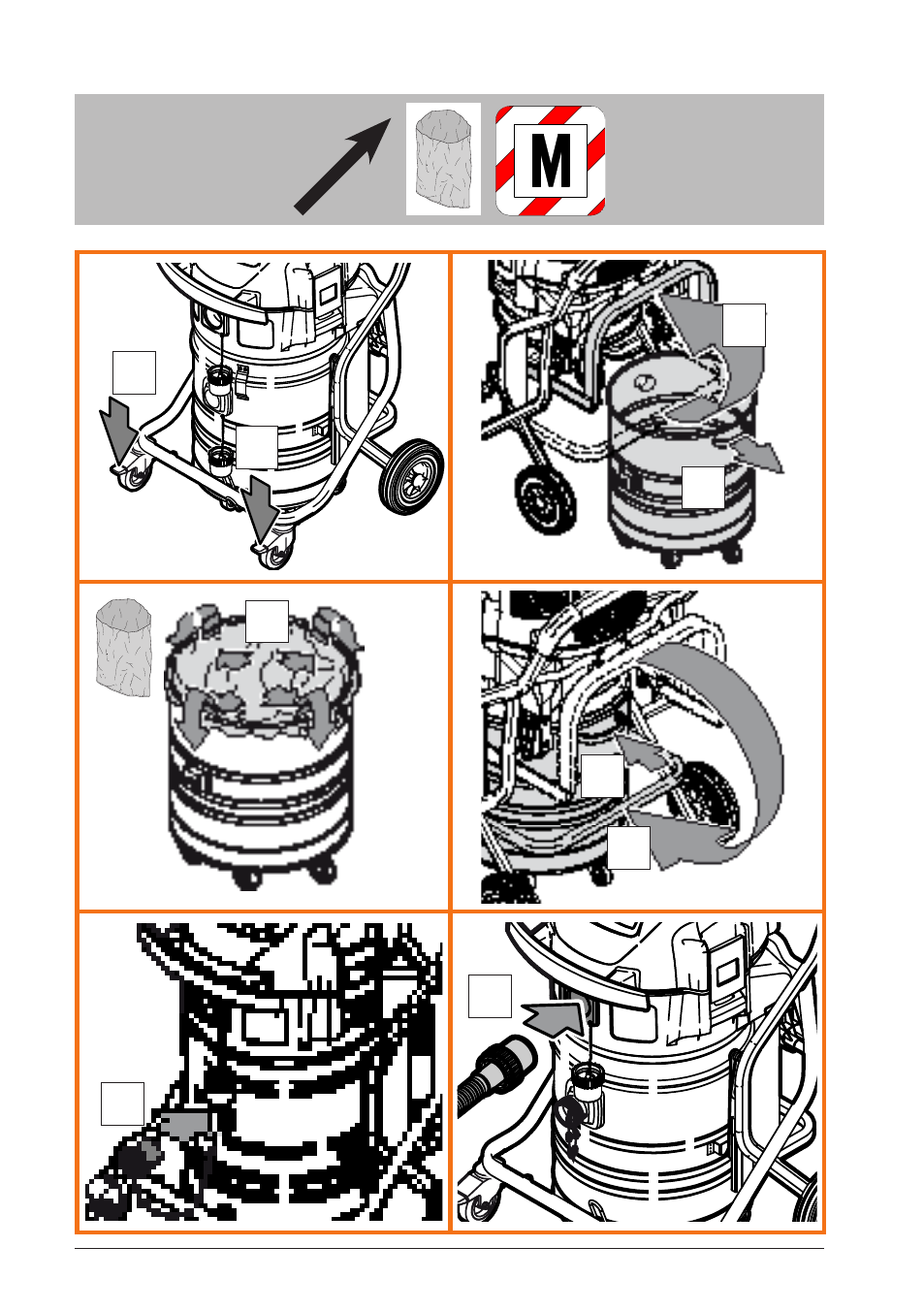 M