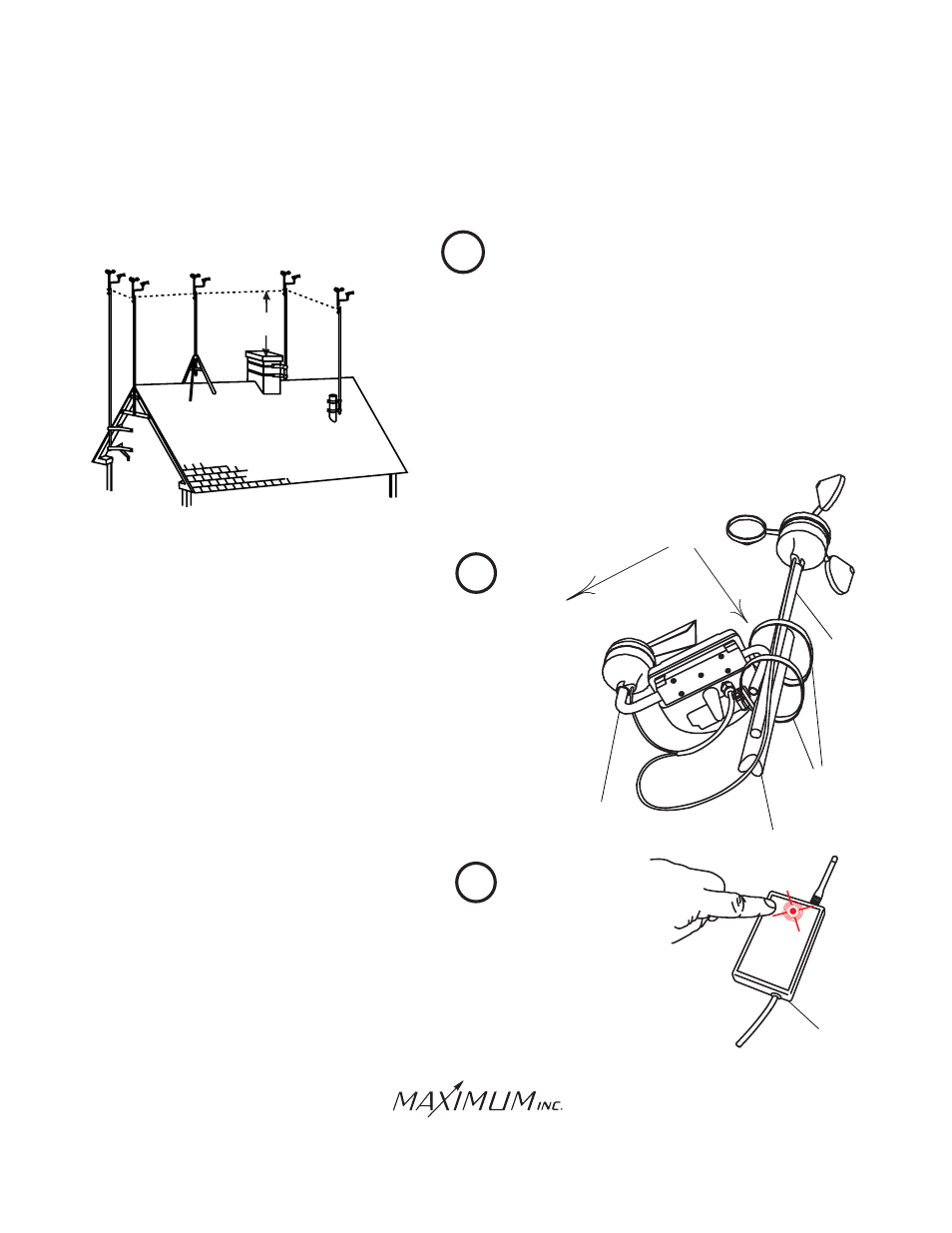 MAXIMUM INC.