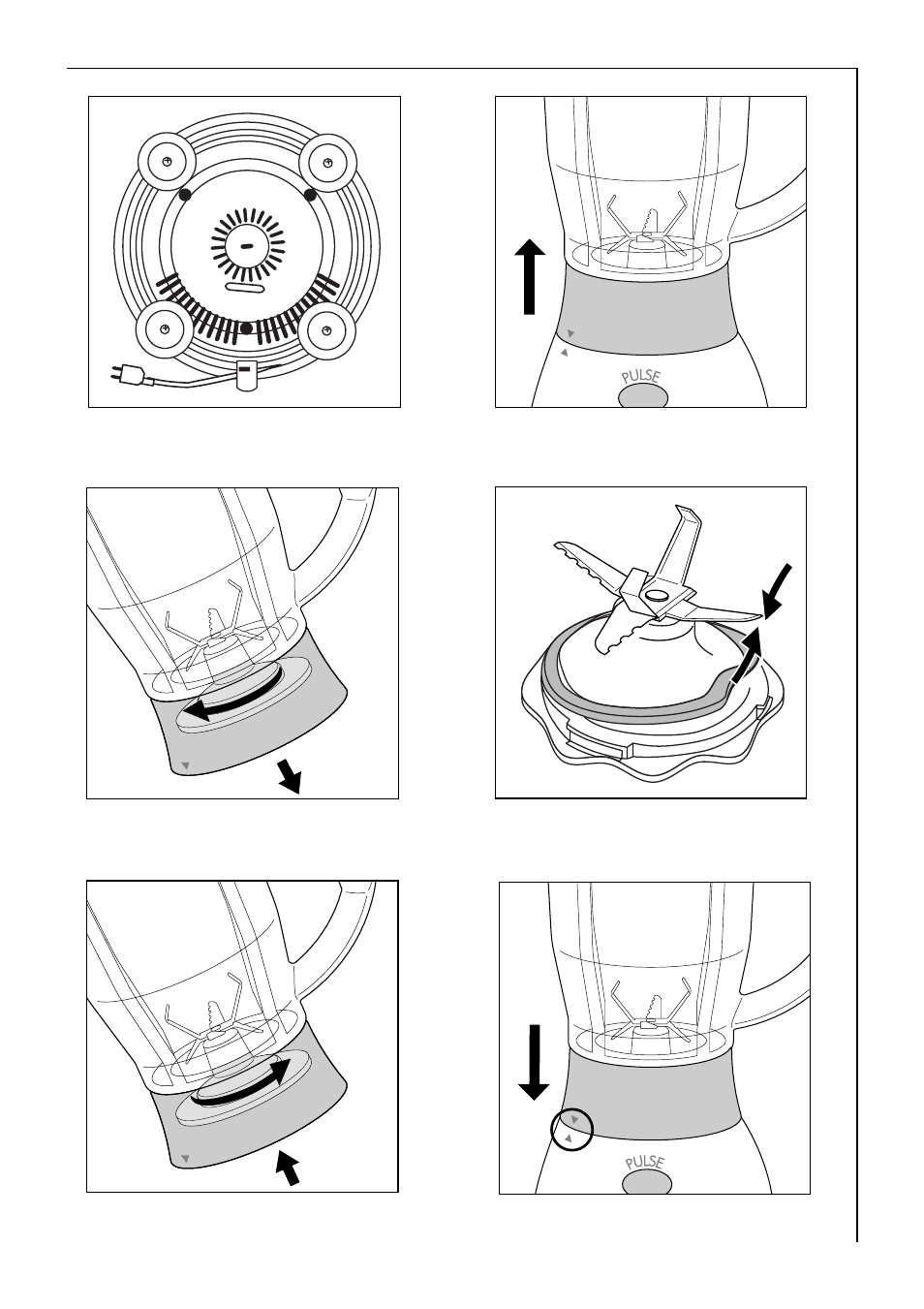 PULSE

PULSE