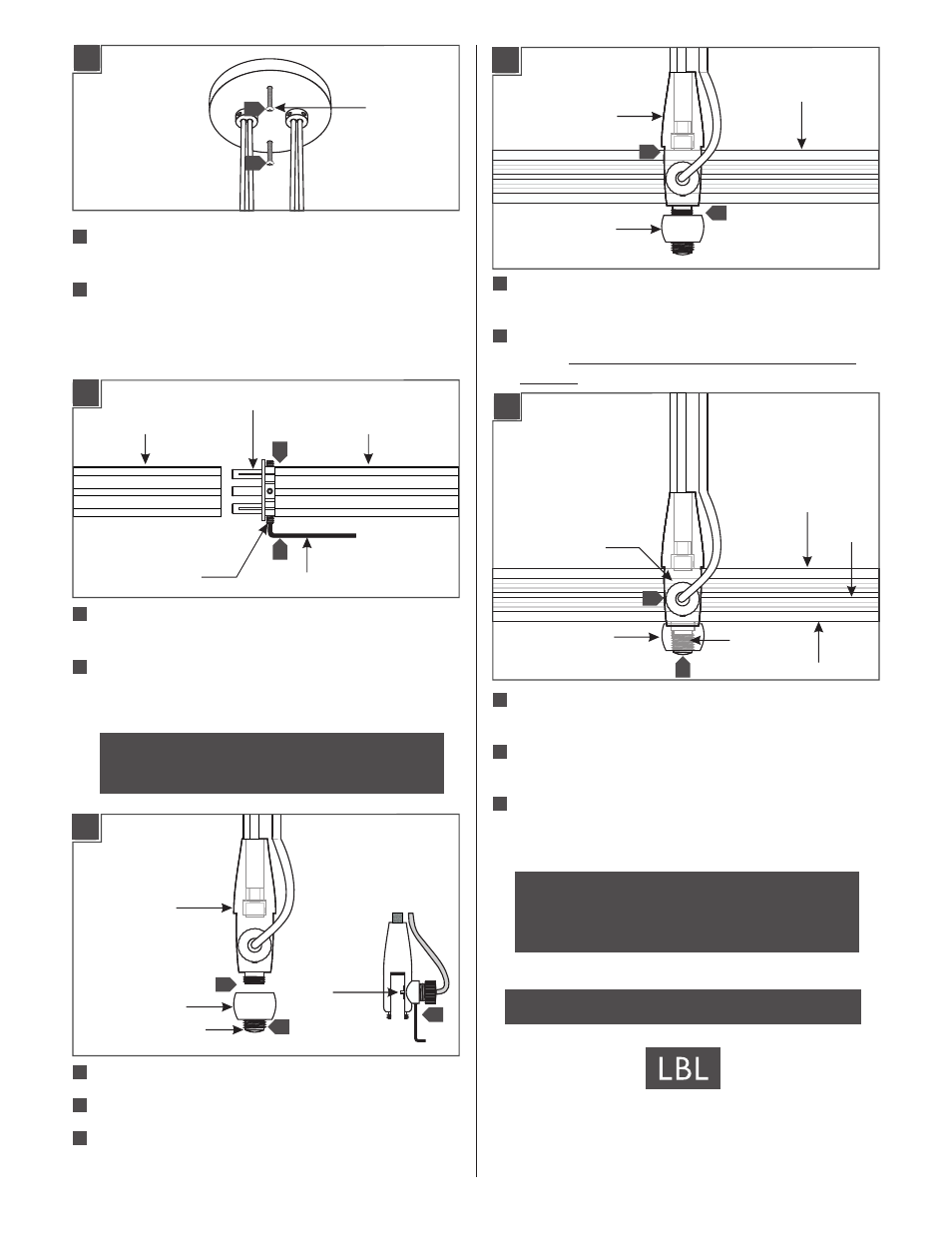 LBL