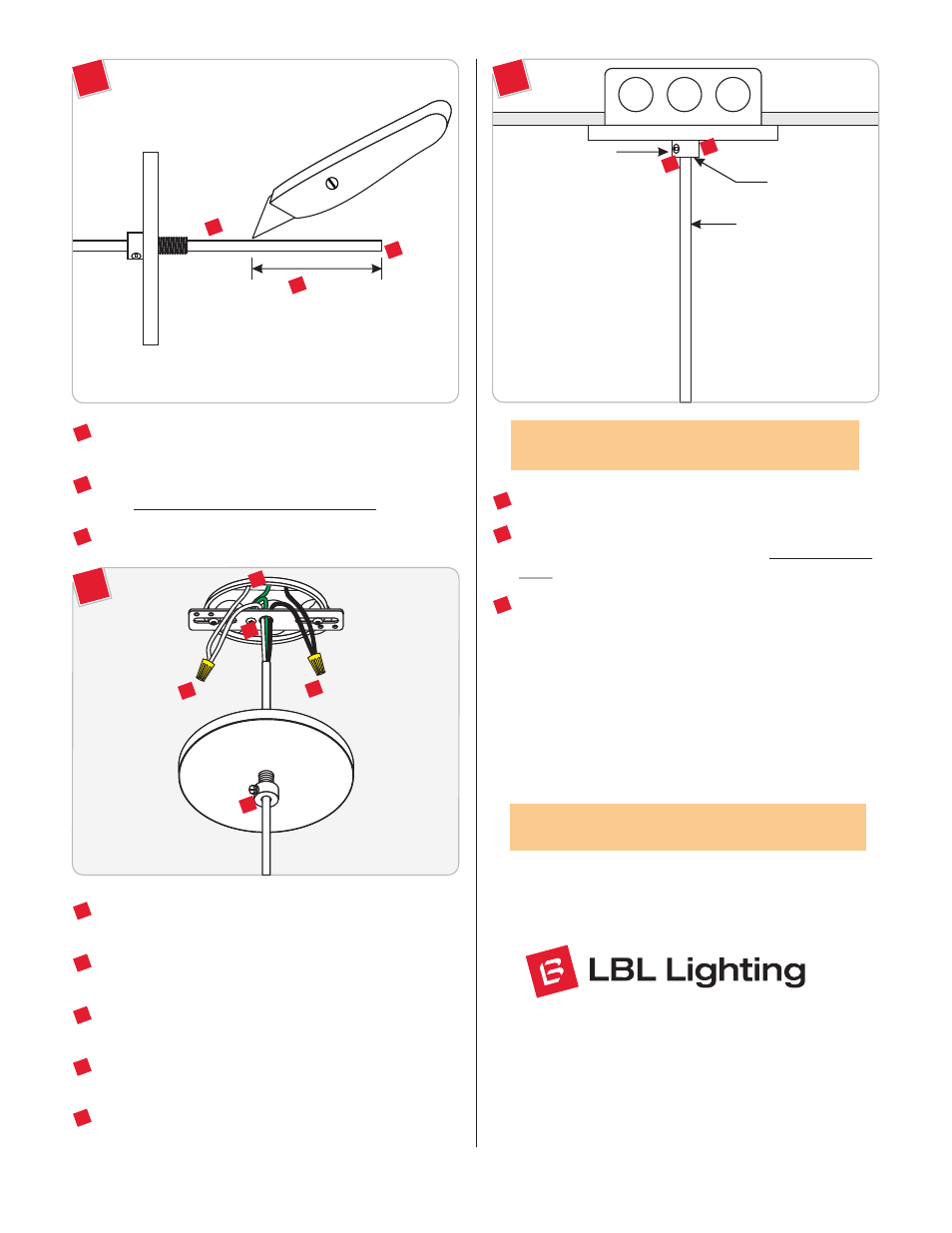 LBL Lighting