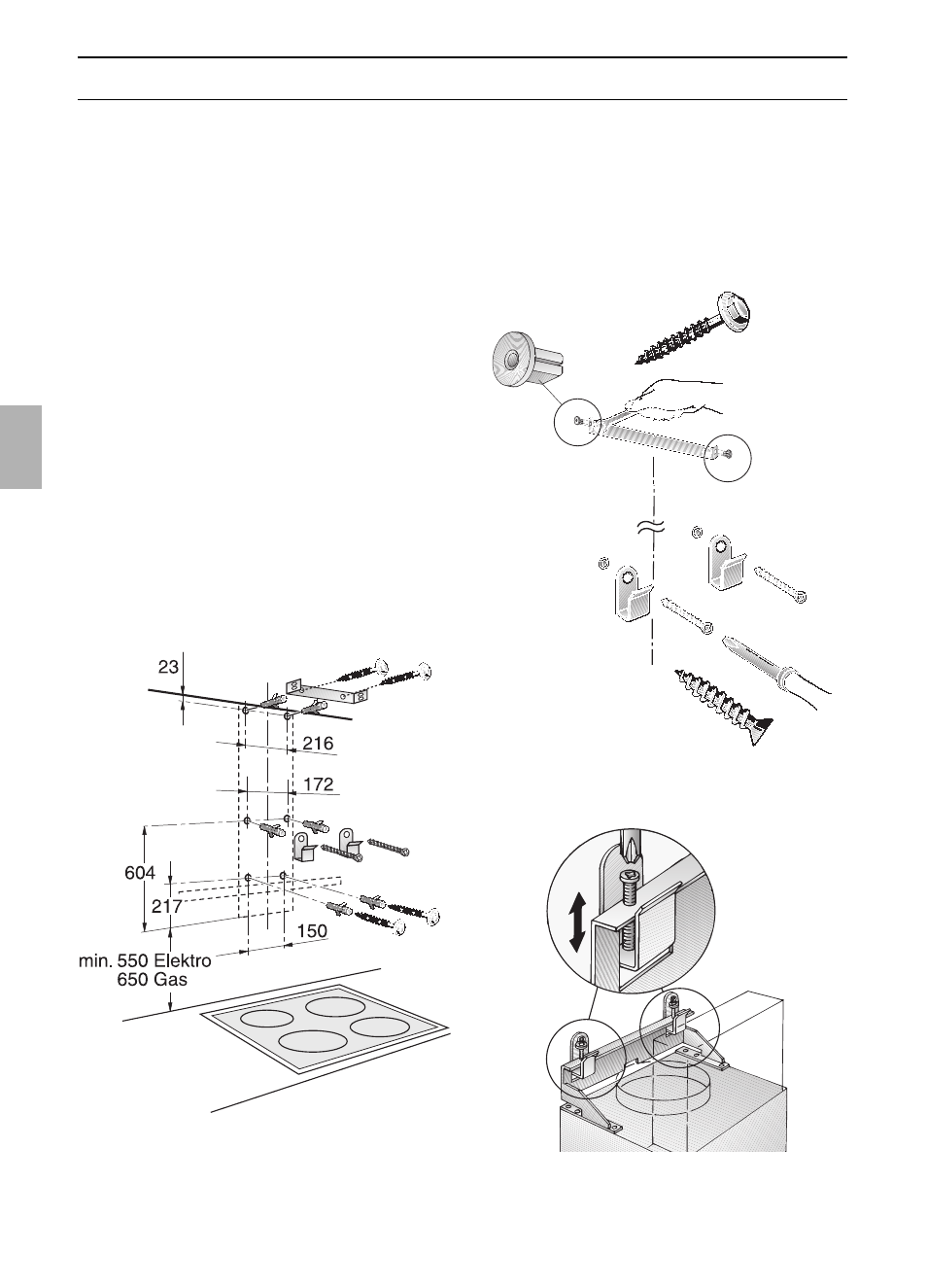 23

216

172

604

217

150

min. 550 Elektro
650 Gas