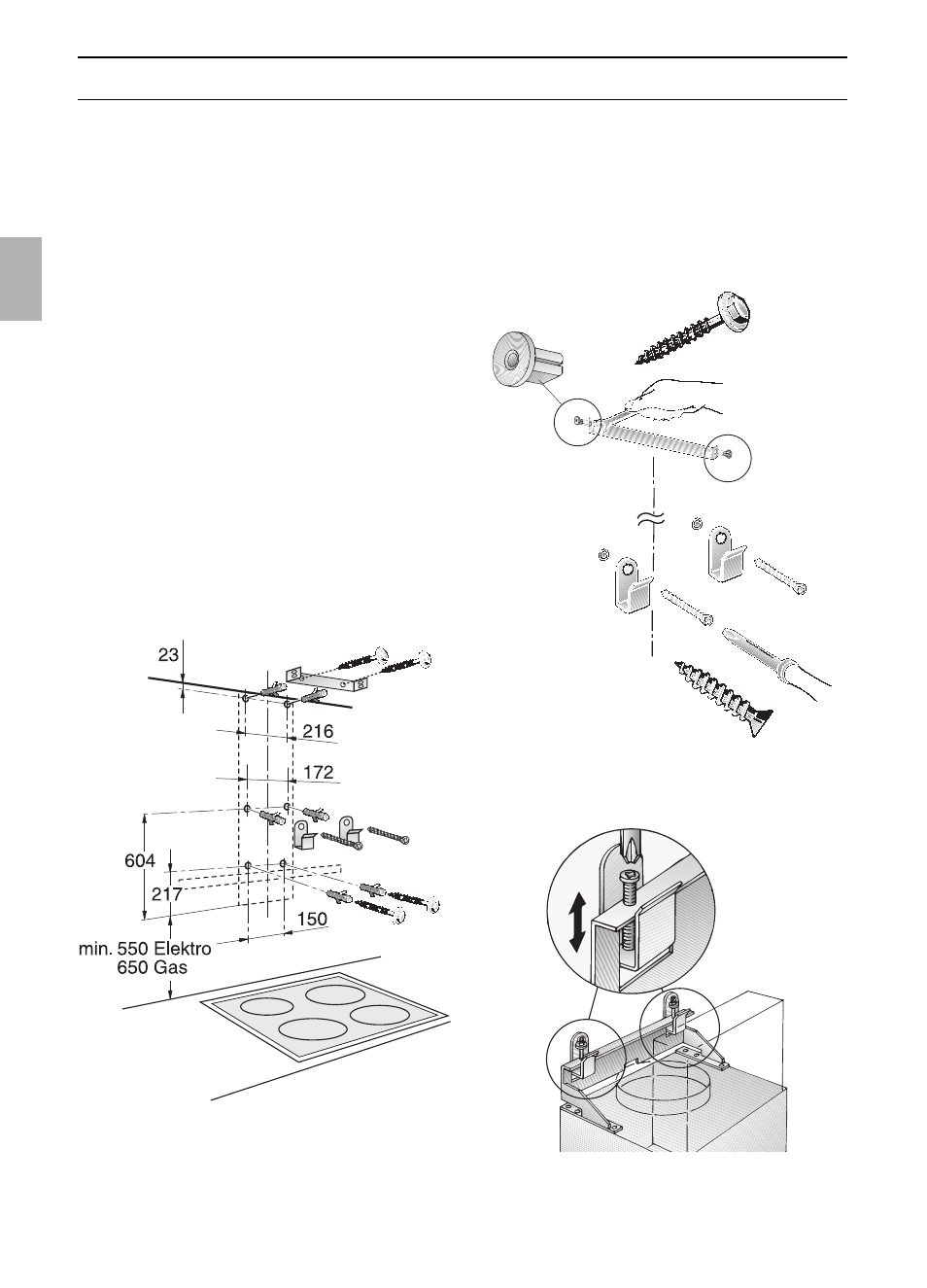 23

216

172

604

217

150

min. 550 Elektro
650 Gas