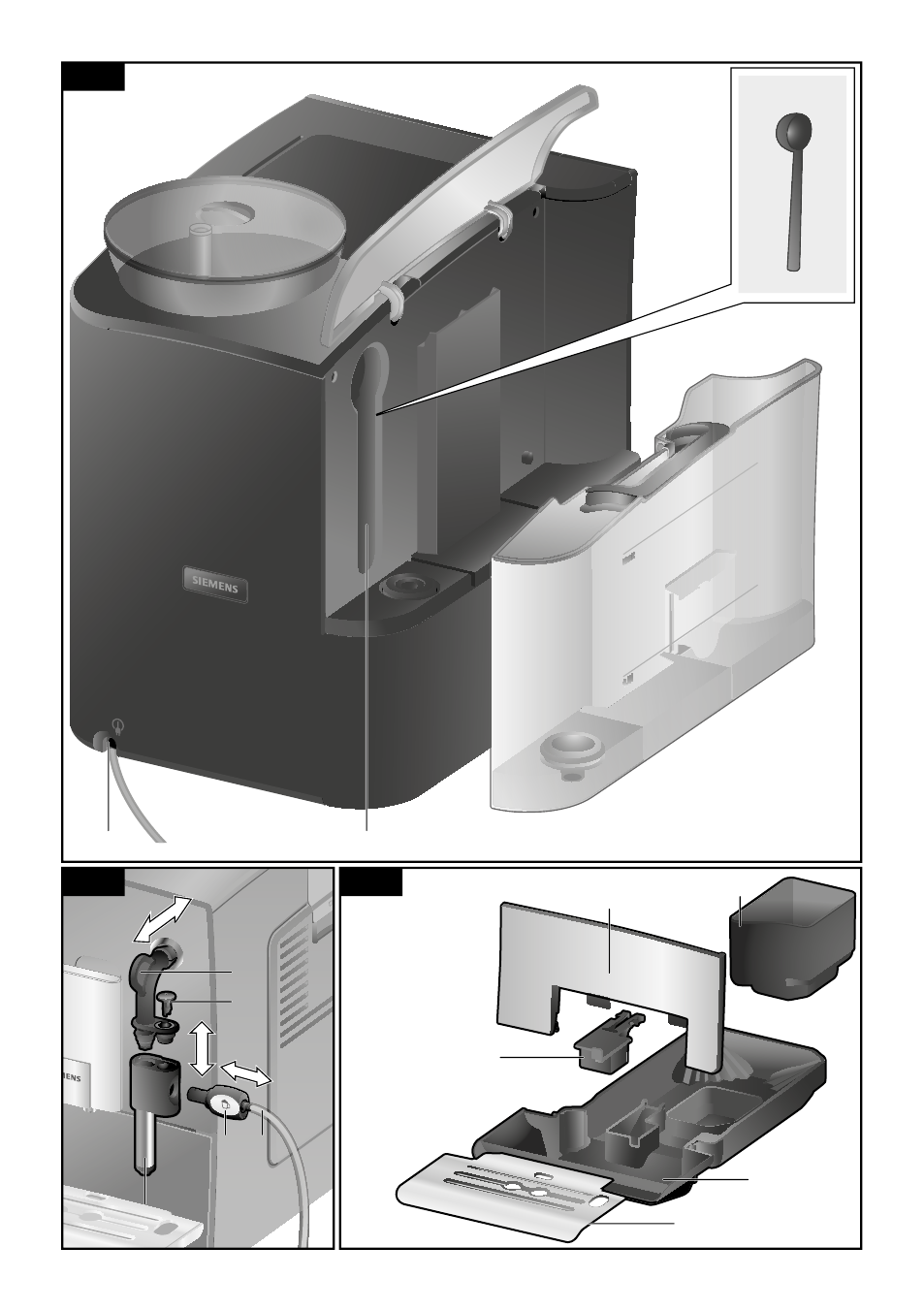 SIEMENS

SIEMENS