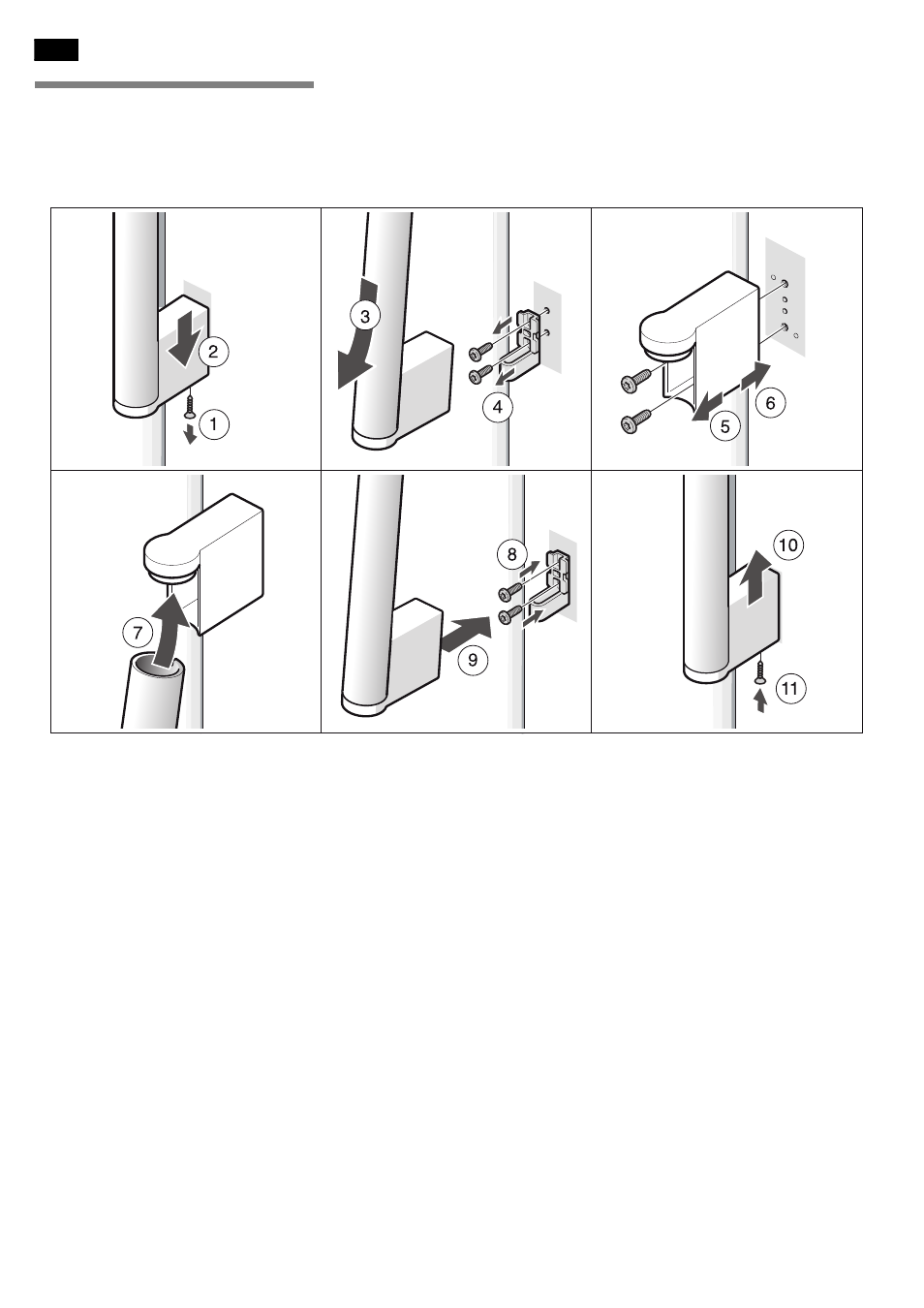 2
1
3
4
6
5
7
8
9
10
11