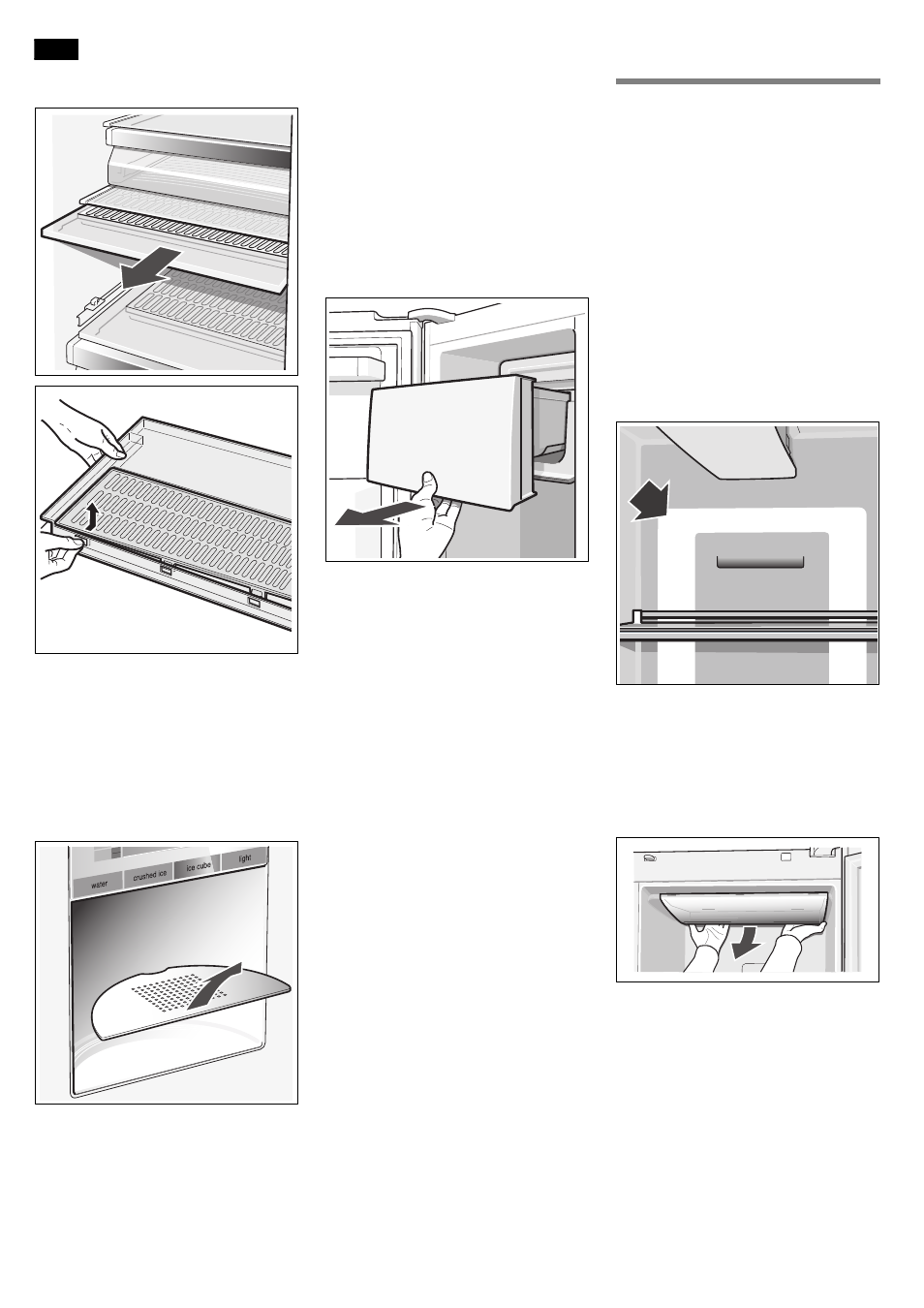 water
crushed ice
ice cube
light