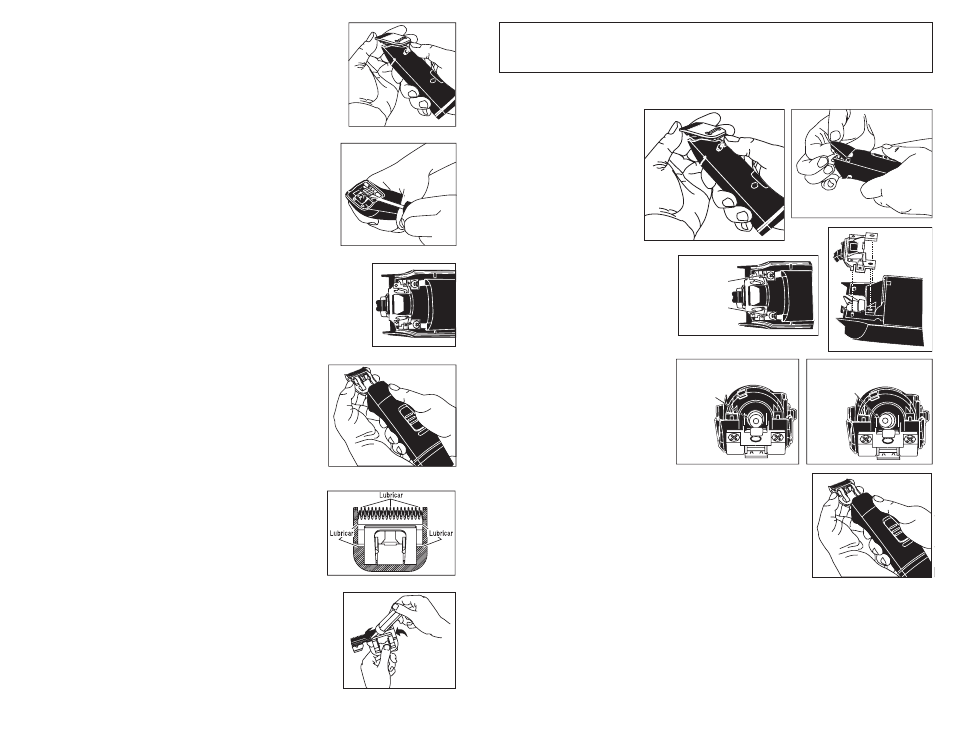 Lubricar

Lubricar

Lubricar