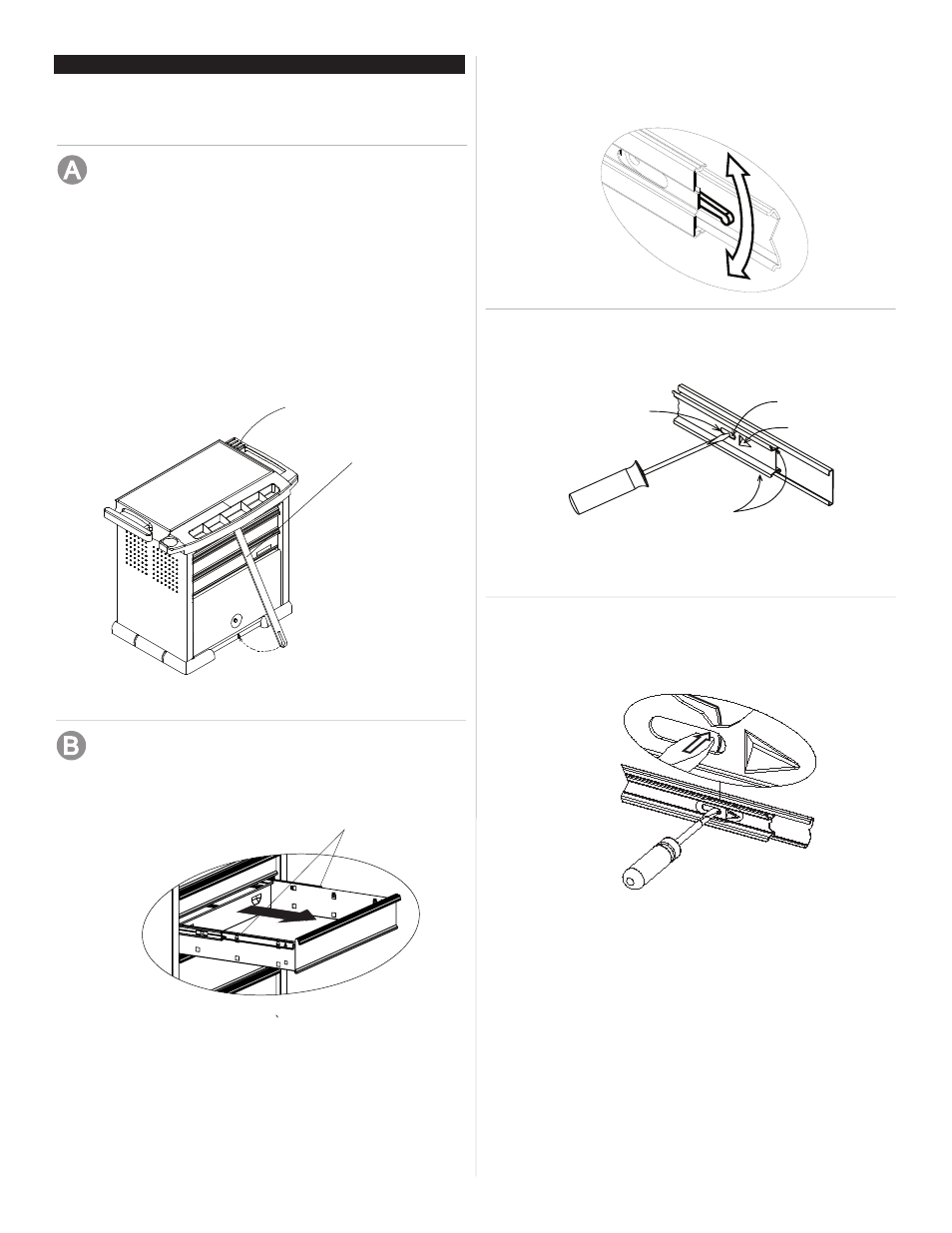 A

B